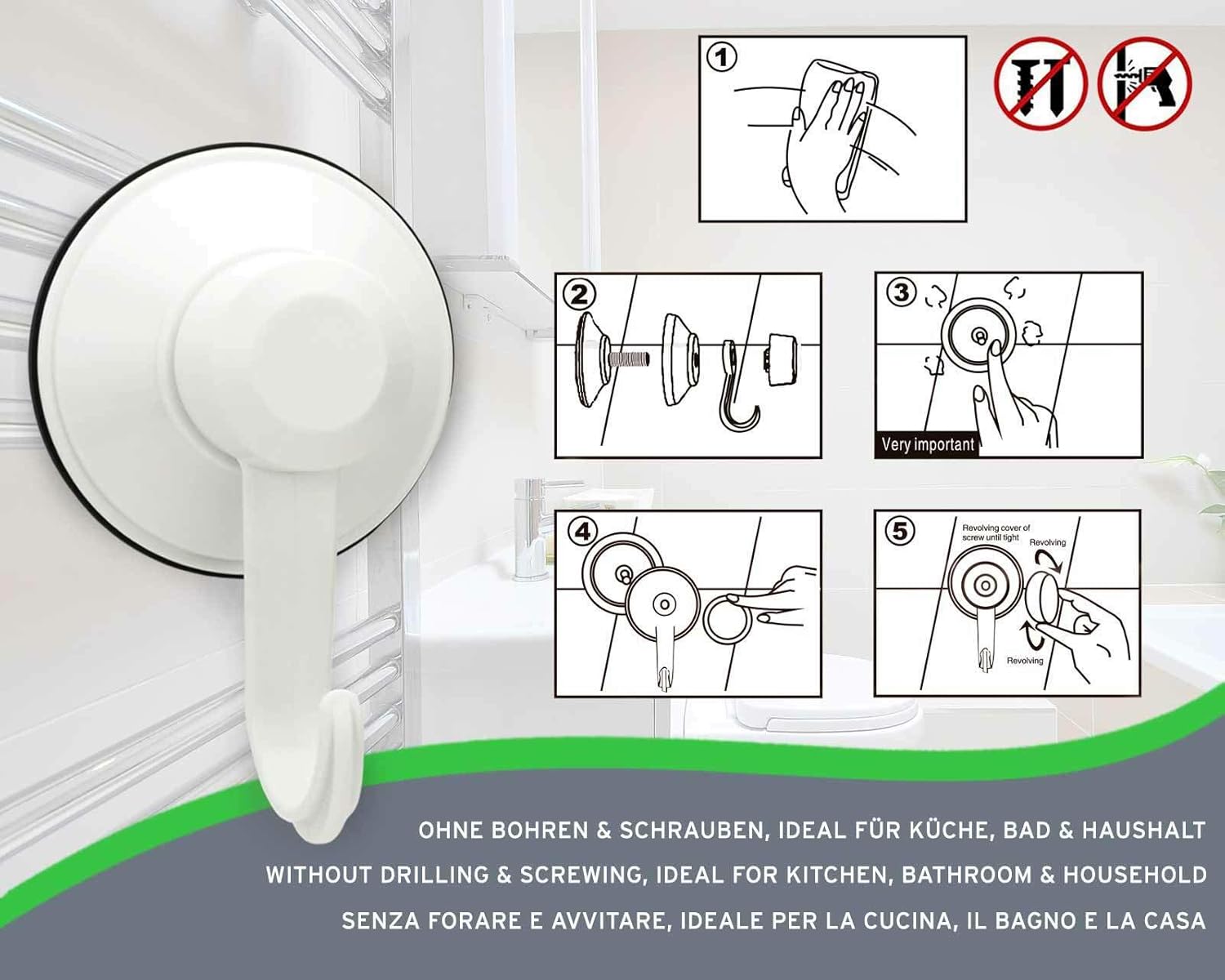 1

2

3

Very important

4

5

Revolving cover of screw until tight

Revolving

Revolving

OHNE BOHREN & SCHRAUBEN, IDEAL FÜR KÜCHE, BAD & HAUSHALT

WITHOUT DRILLING & SCREWING, IDEAL FOR KITCHEN, BATHROOM & HOUSEHOLD

SENZA FORARE E AVVITARE, IDEALE PER LA CUCINA, IL BAGNO E LA CASA