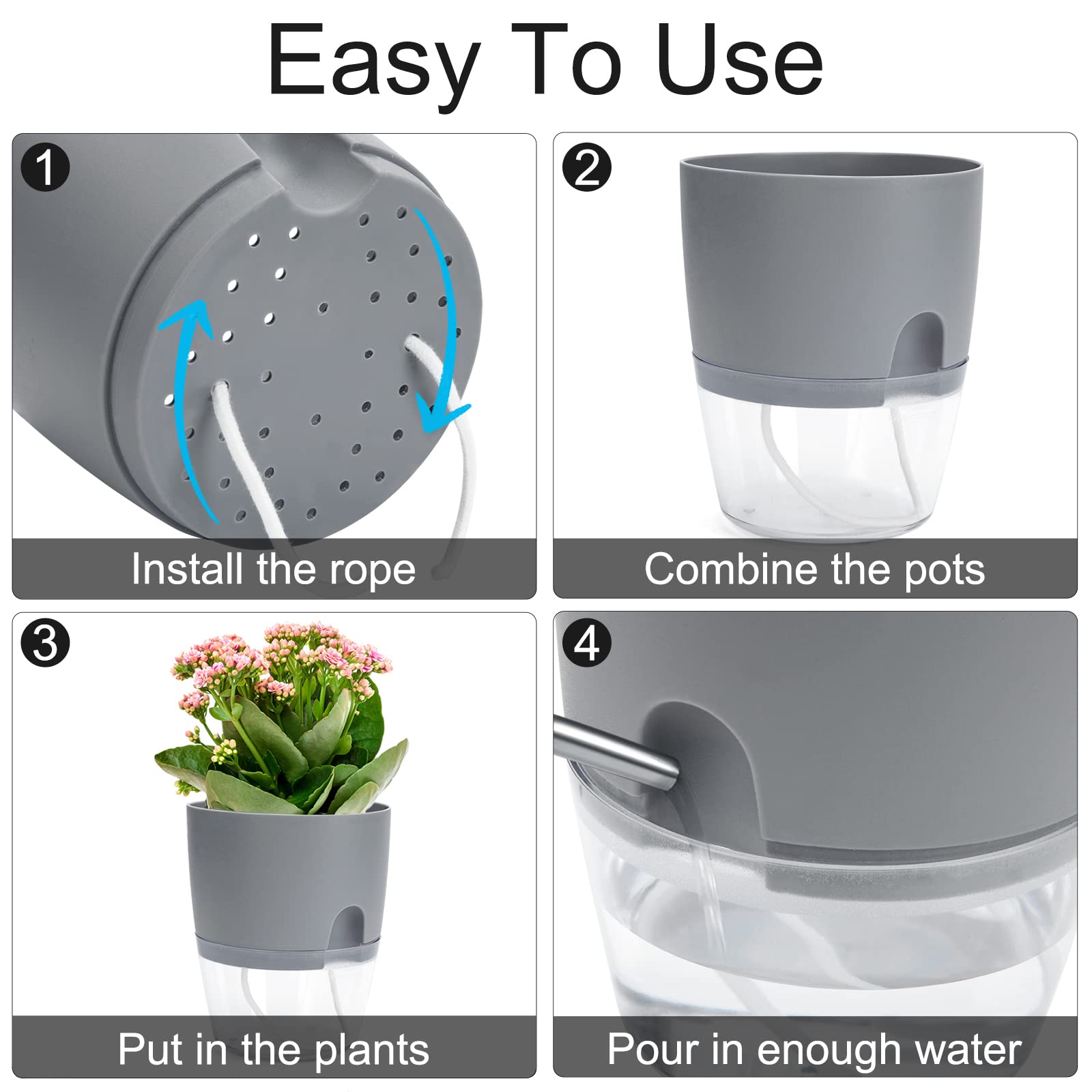 Easy To Use

1
Install the rope

2
Combine the pots

3
Put in the plants

4
Pour in enough water