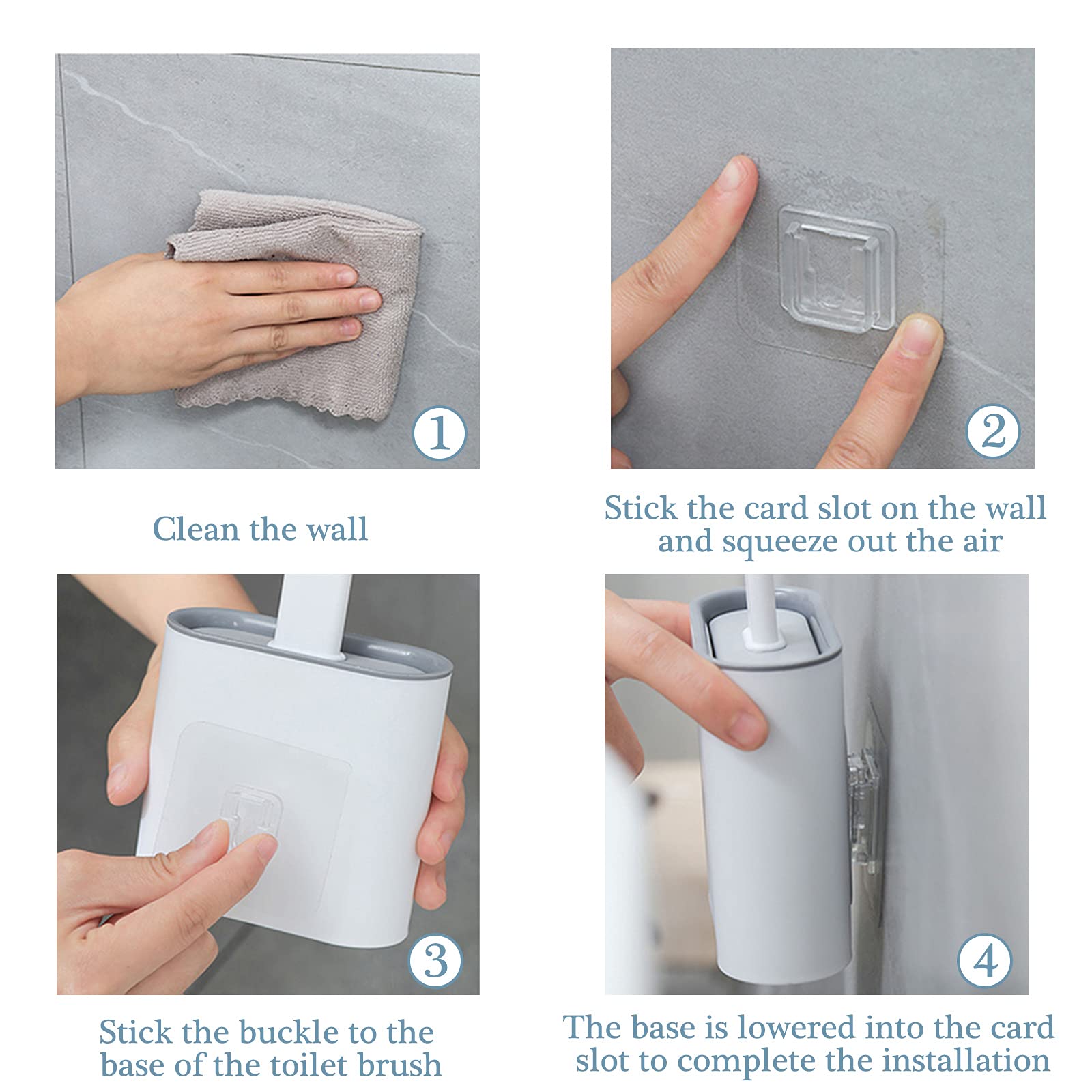 1

Clean the wall

2

Stick the card slot on the wall and squeeze out the air

3

Stick the buckle to the base of the toilet brush

4

The base is lowered into the card slot to complete the installation