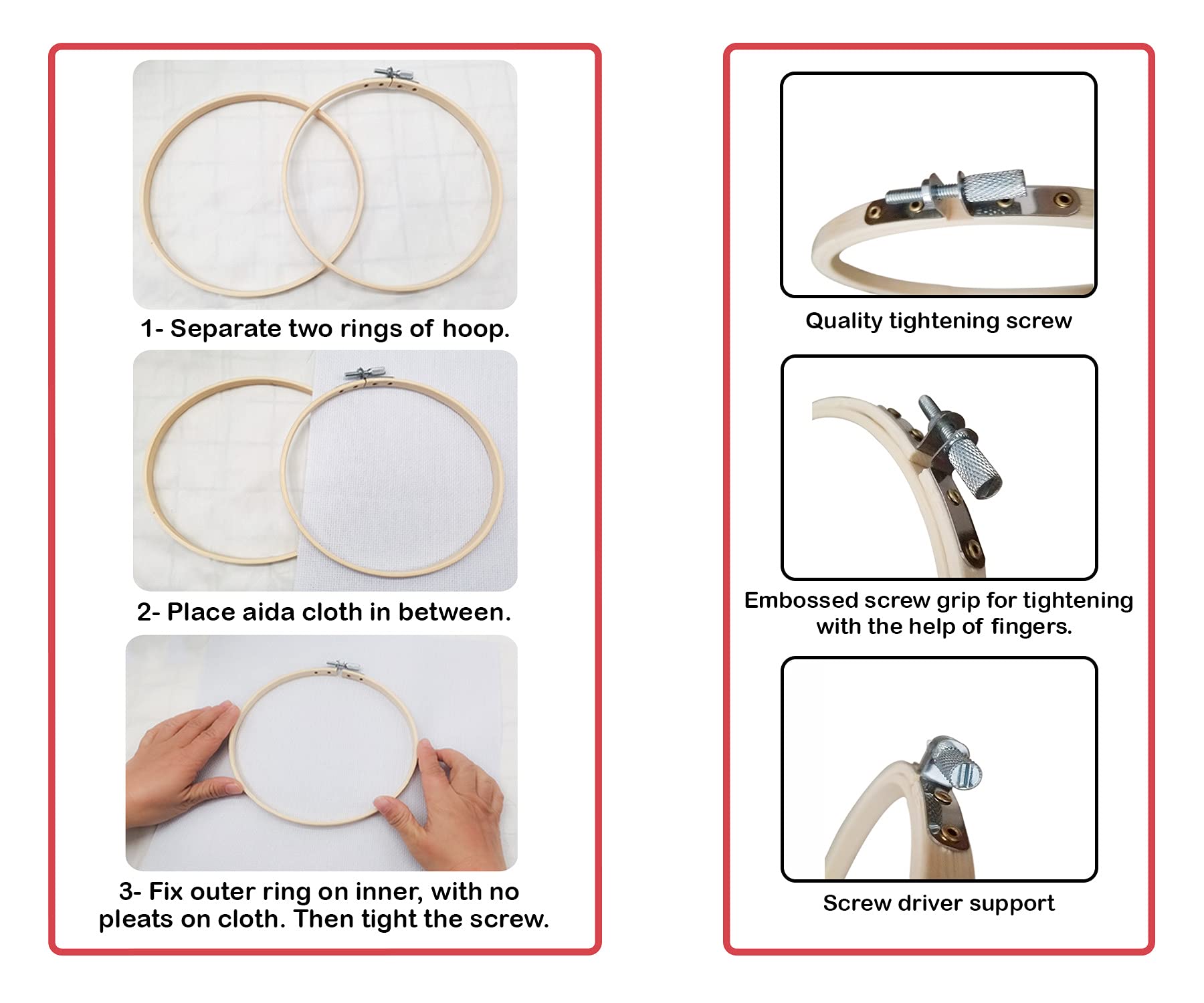 1- Separate two rings of hoop.

2- Place aida cloth in between.

3- Fix outer ring on inner, with no pleats on cloth. Then tight the screw.

Quality tightening screw

Embossed screw grip for tightening with the help of fingers.

Screw driver support