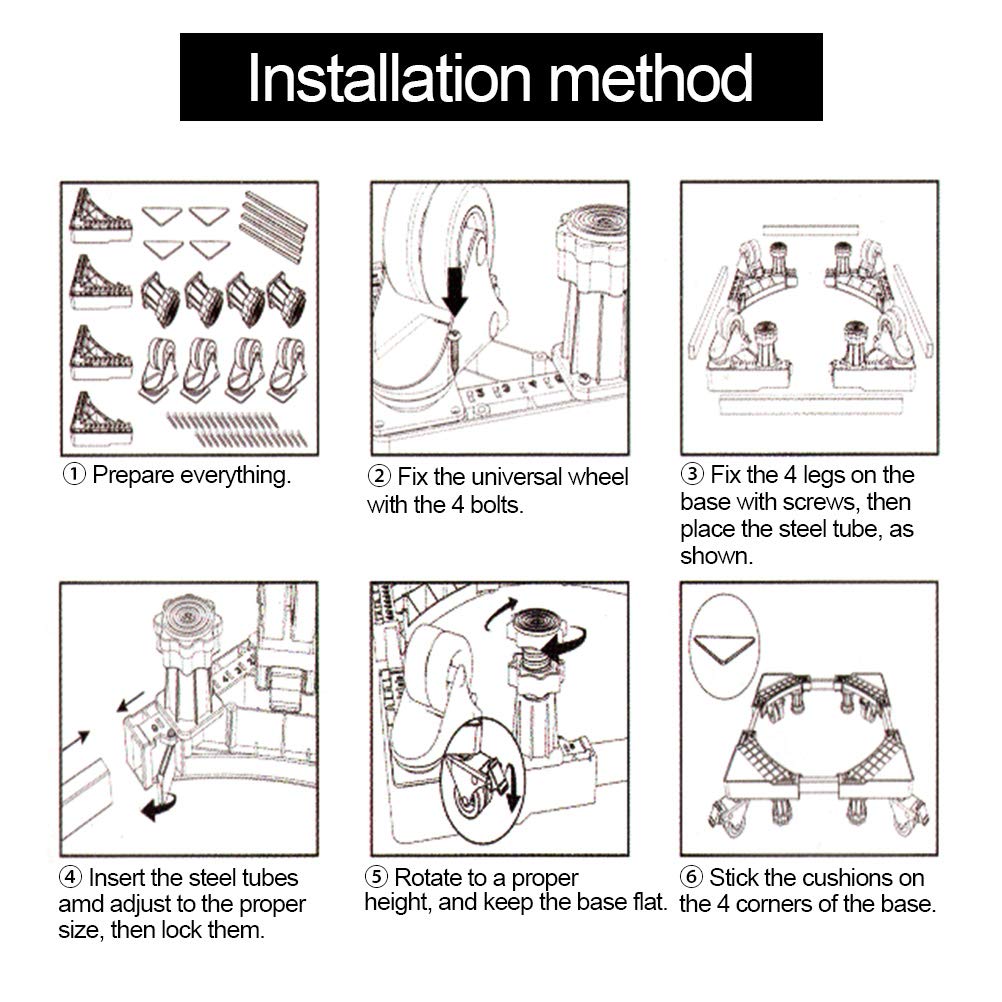 Installation method

① Prepare everything.

② Fix the universal wheel with the 4 bolts.

③ Fix the 4 legs on the base with screws, then place the steel tube, as shown.

④ Insert the steel tubes amd adjust to the proper size, then lock them.

⑤ Rotate to a proper height, and keep the base flat.

⑥ Stick the cushions on the 4 corners of the base.