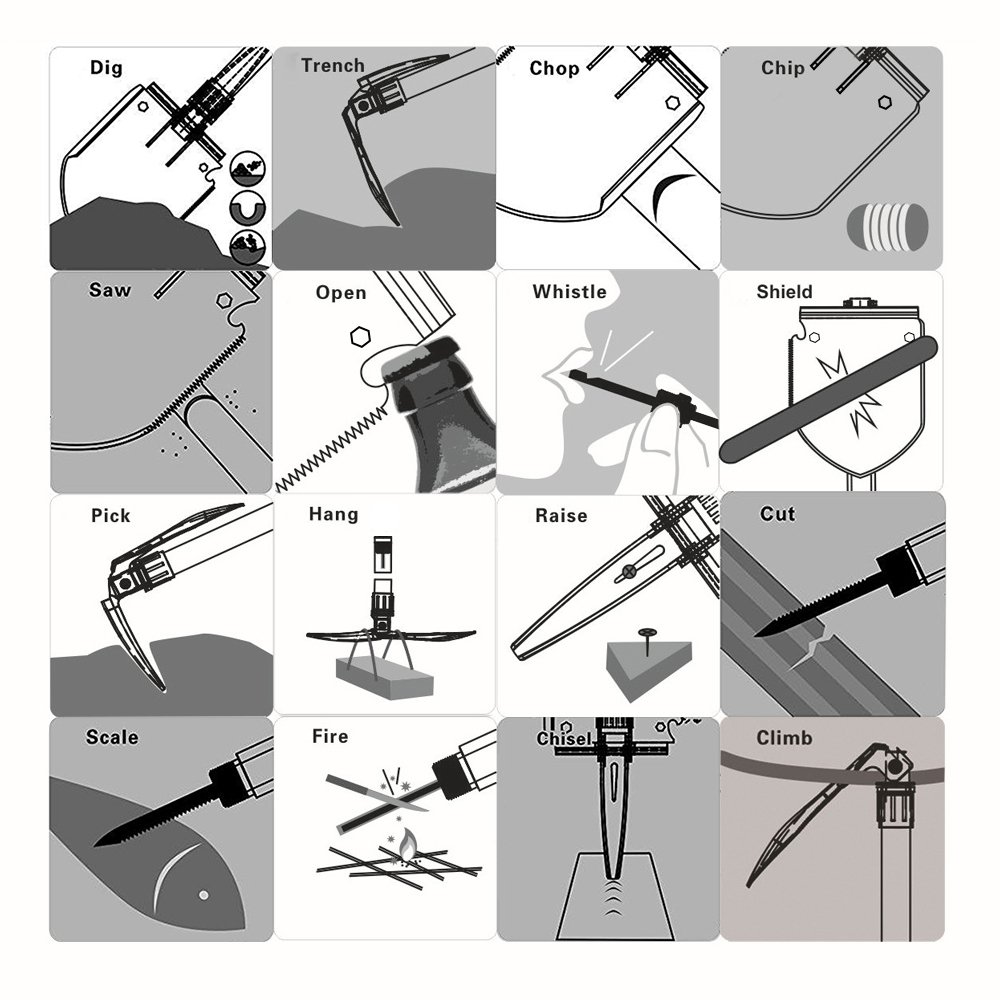 Dig
Trench
Chop
Chip

Saw
Open
Whistle
Shield

Pick
Hang
Raise
Cut

Scale
Fire
Chisel
Climb