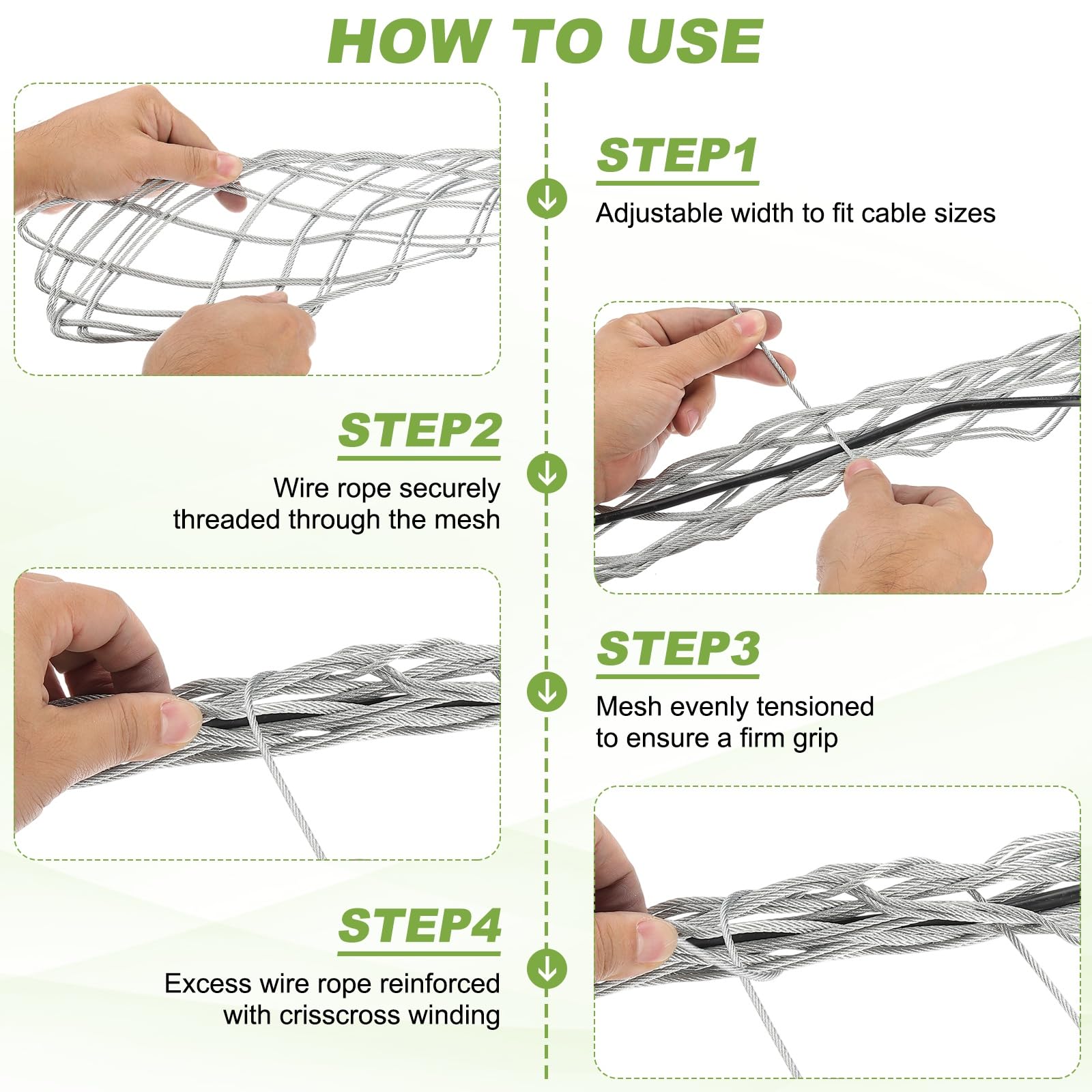 HOW TO USE

STEP1

Adjustable width to fit cable sizes

STEP2

Wire rope securely threaded through the mesh

STEP3

Mesh evenly tensioned to ensure a firm grip

STEP4

Excess wire rope reinforced with crisscross winding