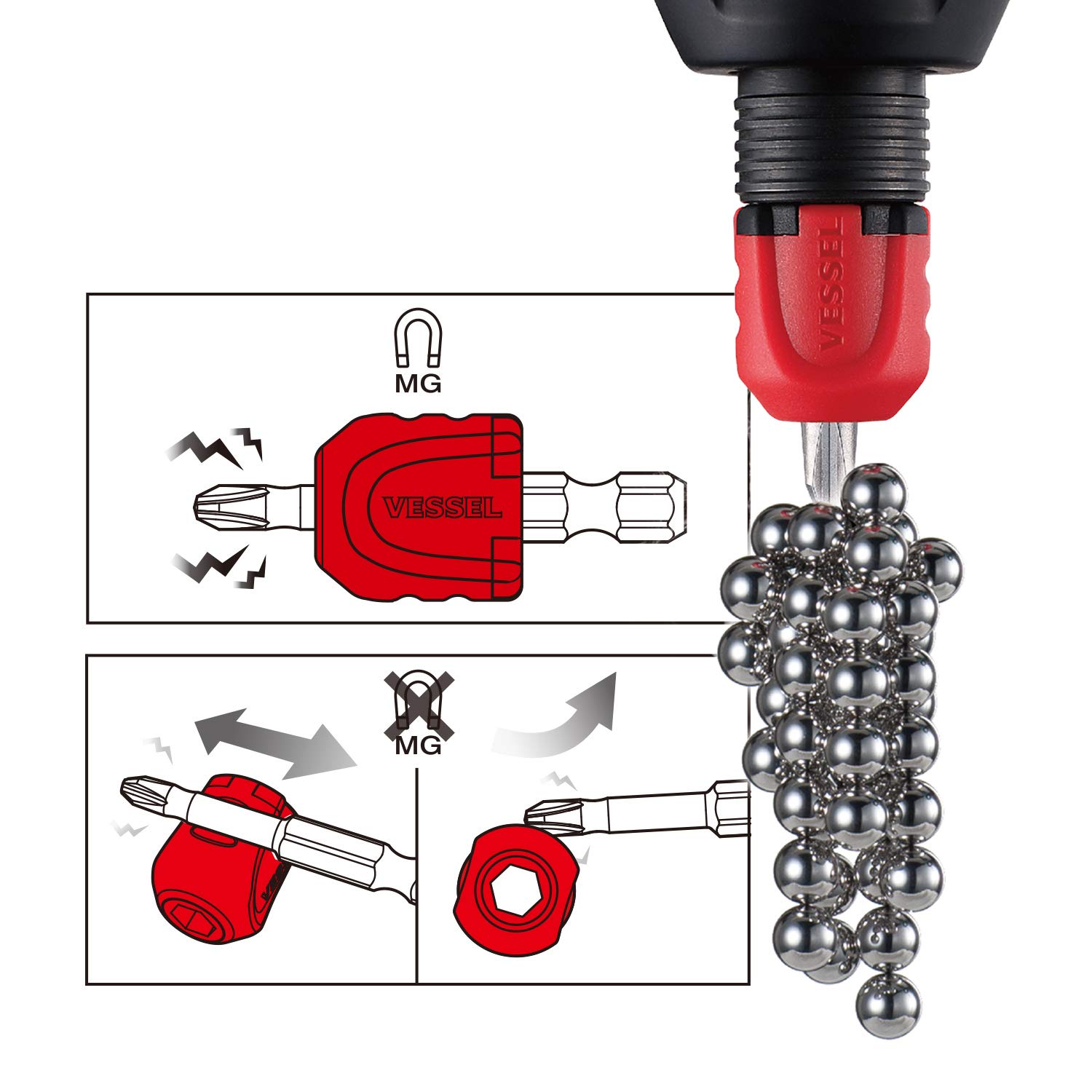 VESSEL

MG

VESSEL

MG