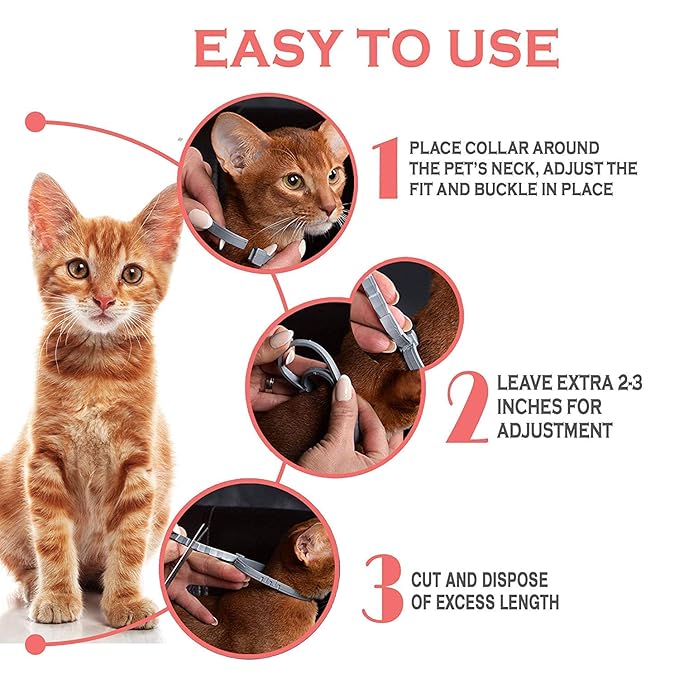 EASY TO USE

1 PLACE COLLAR AROUND THE PET'S NECK, ADJUST THE FIT AND BUCKLE IN PLACE

2 LEAVE EXTRA 2-3 INCHES FOR ADJUSTMENT

3 CUT AND DISPOSE OF EXCESS LENGTH