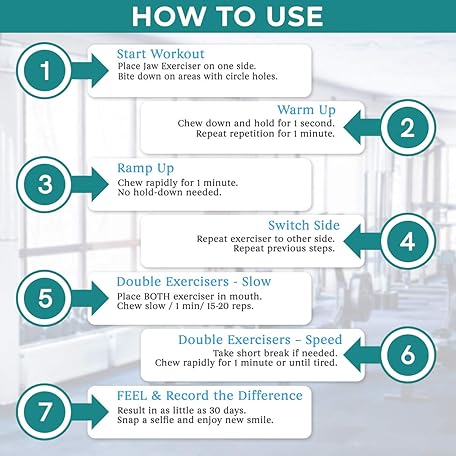 HOW TO USE

1

Start Workout
Place Jaw Exerciser on one side.
Bite down on areas with circle holes.

2

Warm Up
Chew down and hold for 1 second.
Repeat repetition for 1 minute.

3

Ramp Up
Chew rapidly for 1 minute.
No hold-down needed.

4

Switch Side
Repeat exerciser to other side.
Repeat previous steps.

5

Double Exercisers - Slow
Place BOTH exerciser in mouth.
Chew slow / 1 min/ 15-20 reps.

6

Double Exercisers – Speed
Take short break if needed.
Chew rapidly for 1 minute or until tired.

7

FEEL & Record the Difference
Result in as little as 30 days.
Snap a selfie and enjoy new smile.