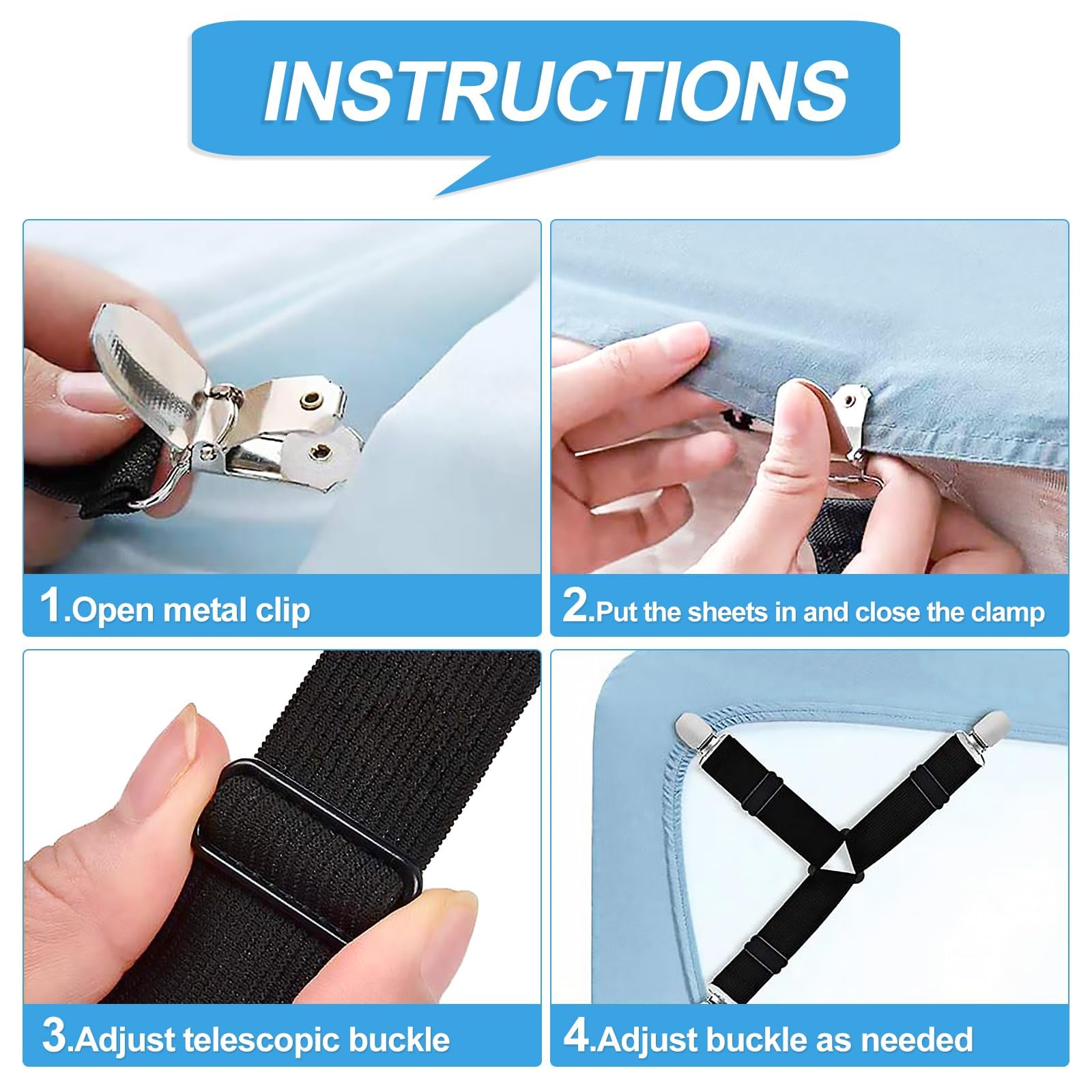 INSTRUCTIONS

1.Open metal clip

2.Put the sheets in and close the clamp

3.Adjust telescopic buckle

4.Adjust buckle as needed