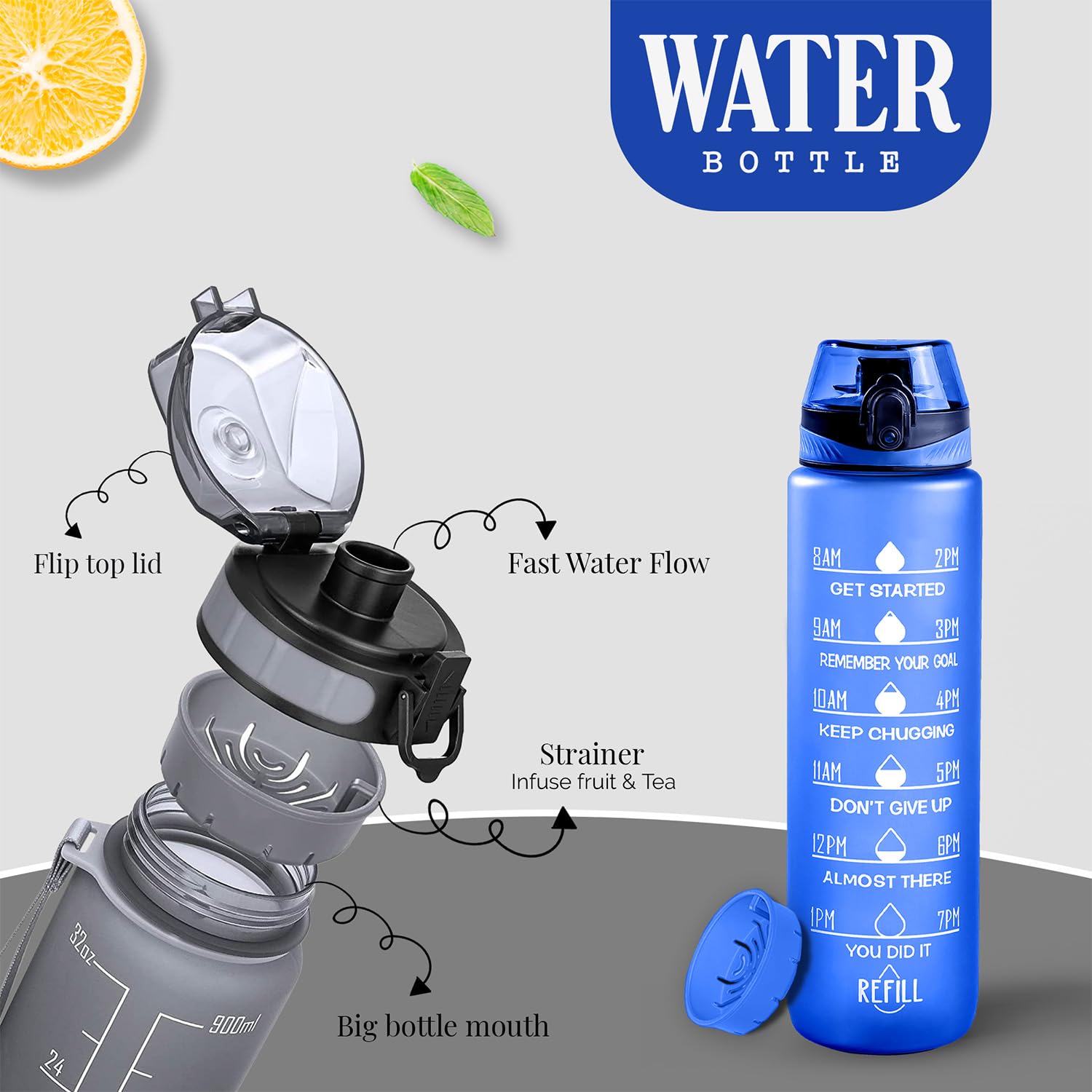 WATER
BOTTLE

Flip top lid

Fast Water Flow

Strainer
Infuse fruit & Tea

Big bottle mouth

32oz
900ml
24

8AM 2PM
GET STARTED
9AM 3PM
REMEMBER YOUR GOAL
10AM 4PM
KEEP CHUGGING
11AM 5PM
DON'T GIVE UP
12PM 6PM
ALMOST THERE
1PM 7PM
YOU DID IT
REFILL