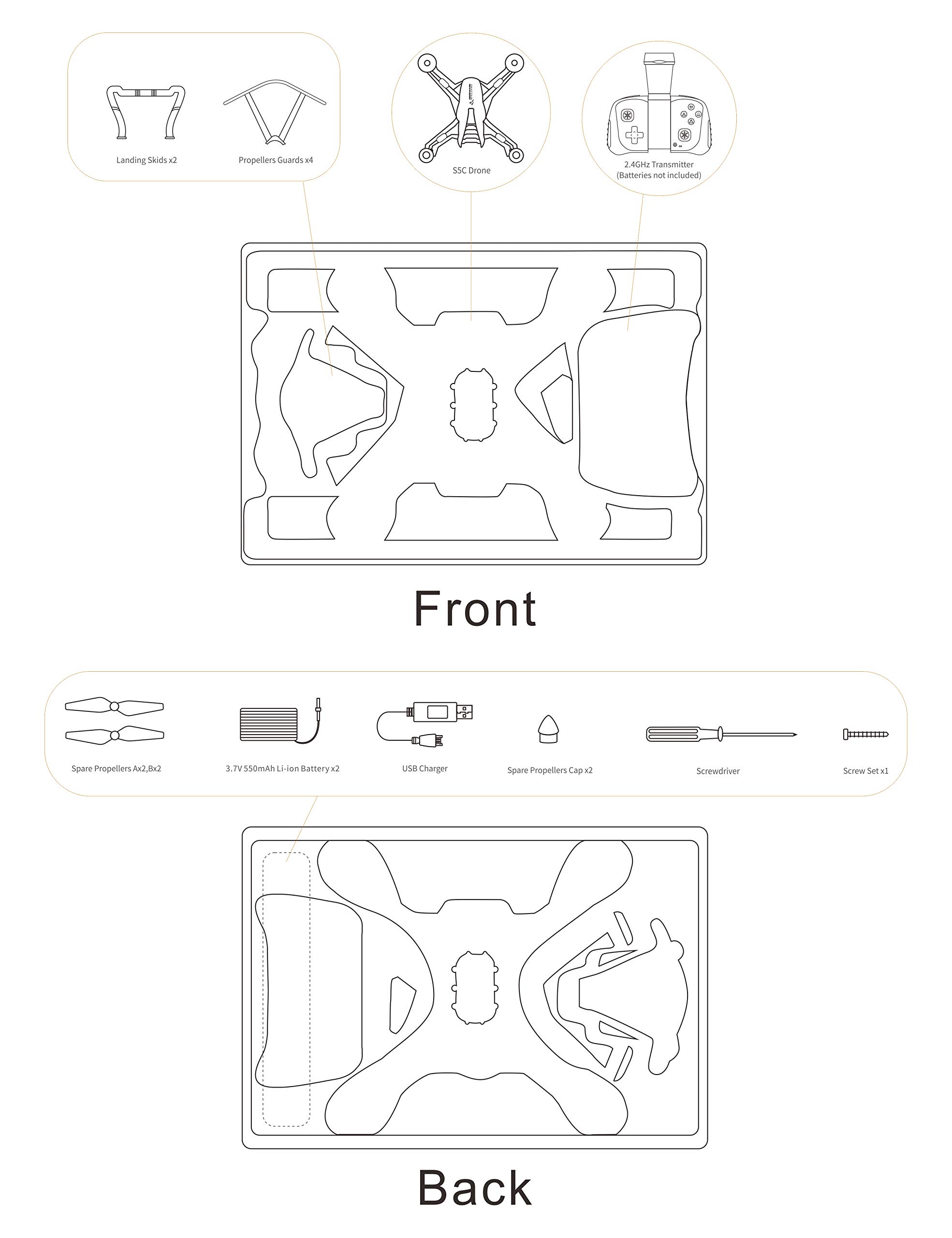 Landing Skids x2

Propellers Guards x4

S5C Drone

2.4GHz Transmitter
(Batteries not included)

Front

Spare Propellers Ax2,Bx2

3.7V 550mAh Li-ion Battery x2

USB Charger

Spare Propellers Cap x2

Screwdriver

Screw Set x1

Back