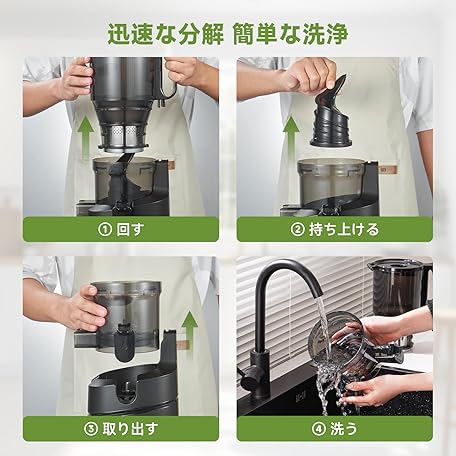 迅速な分解 簡単な洗浄

① 回す

② 持ち上げる

③ 取り出す

④ 洗う