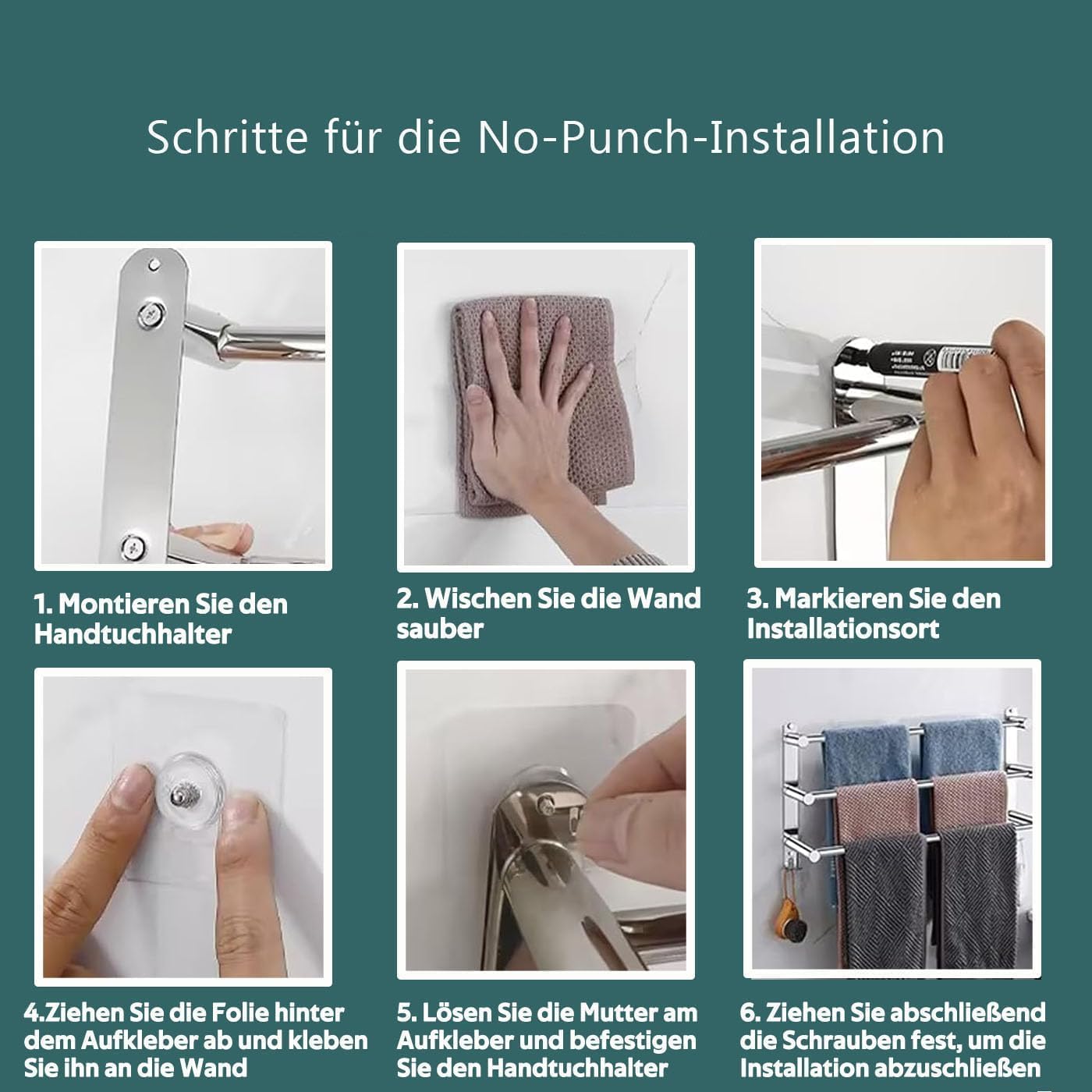 Schritte für die No-Punch-Installation

1. Montieren Sie den Handtuchhalter

2. Wischen Sie die Wand sauber

3. Markieren Sie den Installationsort

4.Ziehen Sie die Folie hinter dem Aufkleber ab und kleben Sie ihn an die Wand

5. Lösen Sie die Mutter am Aufkleber und befestigen Sie den Handtuchhalter

6. Ziehen Sie abschließend die Schrauben fest, um die Installation abzuschließen