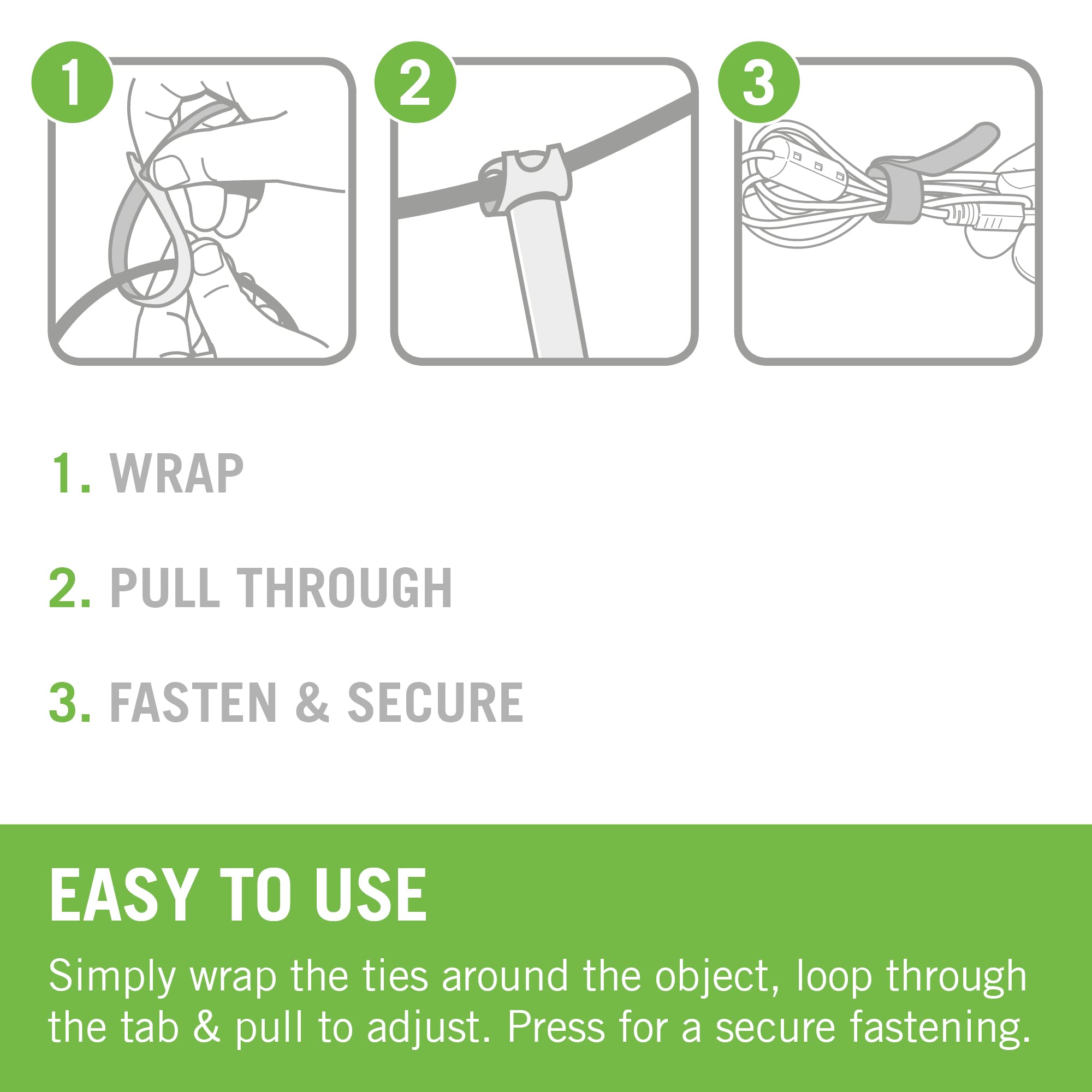 1

2

3

1. WRAP

2. PULL THROUGH

3. FASTEN & SECURE

EASY TO USE

Simply wrap the ties around the object, loop through the tab & pull to adjust. Press for a secure fastening.