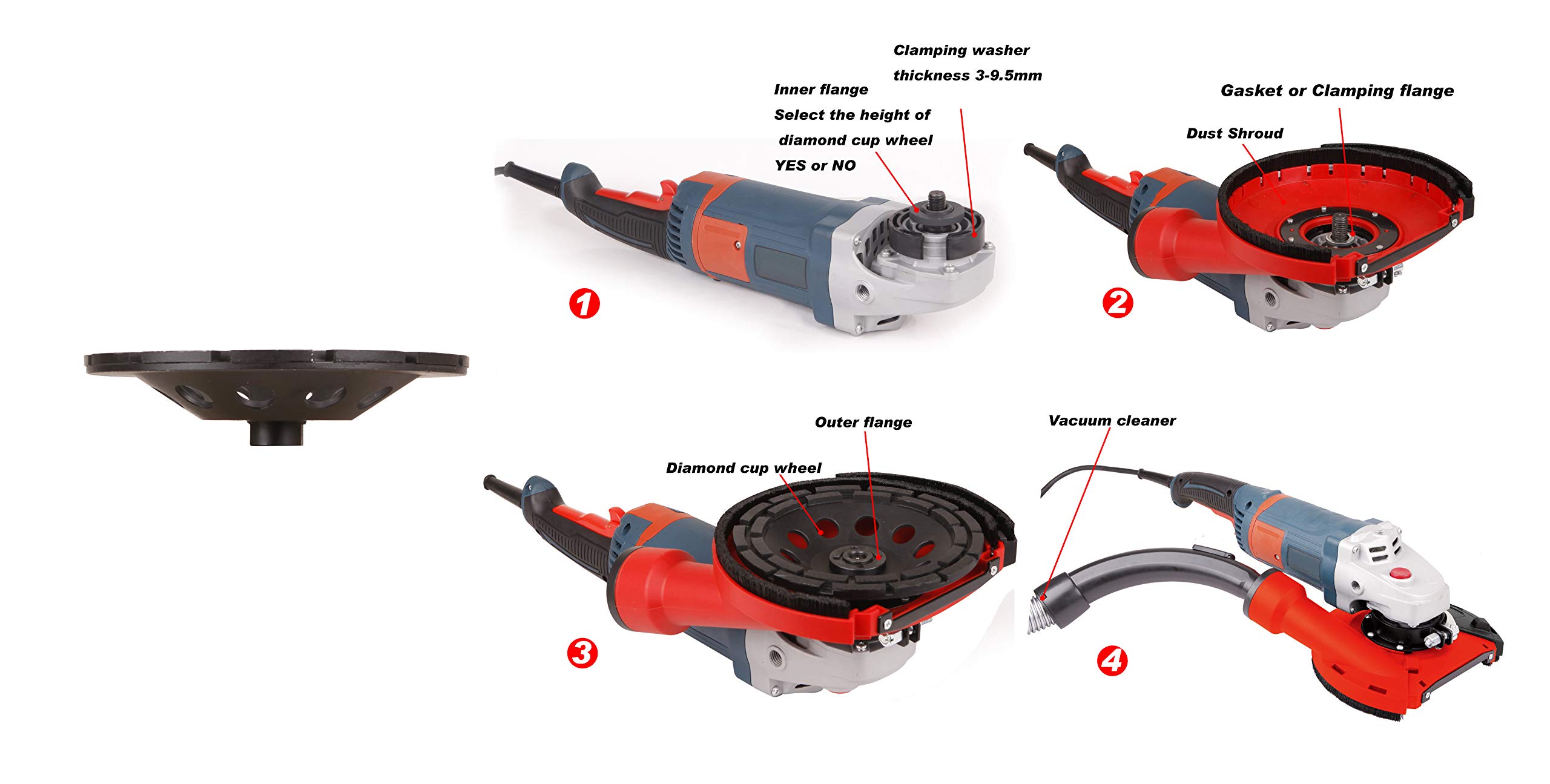 Clamping washer
thickness 3-9.5mm

Inner flange
Select the height of
diamond cup wheel
YES or NO

1

Gasket or Clamping flange

Dust Shroud

2

Outer flange

Diamond cup wheel

3

Vacuum cleaner

4