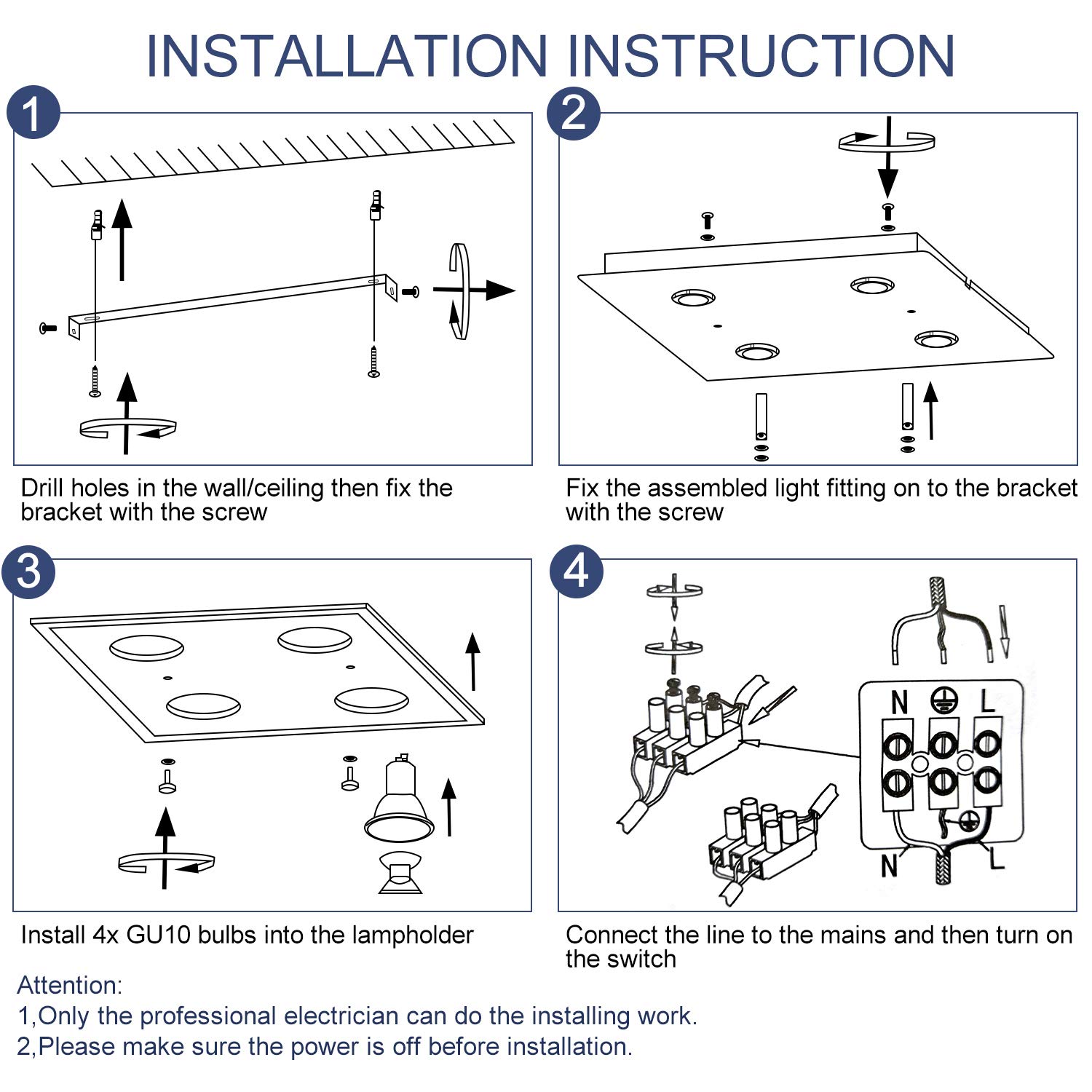 INSTALLATION INSTRUCTION

1

Drill holes in the wall/ceiling then fix the bracket with the screw

2

Fix the assembled light fitting on to the bracket with the screw

3

Install 4x GU10 bulbs into the lampholder

4

N L

N L

Connect the line to the mains and then turn on the switch

Attention:
1,Only the professional electrician can do the installing work.
2,Please make sure the power is off before installation.