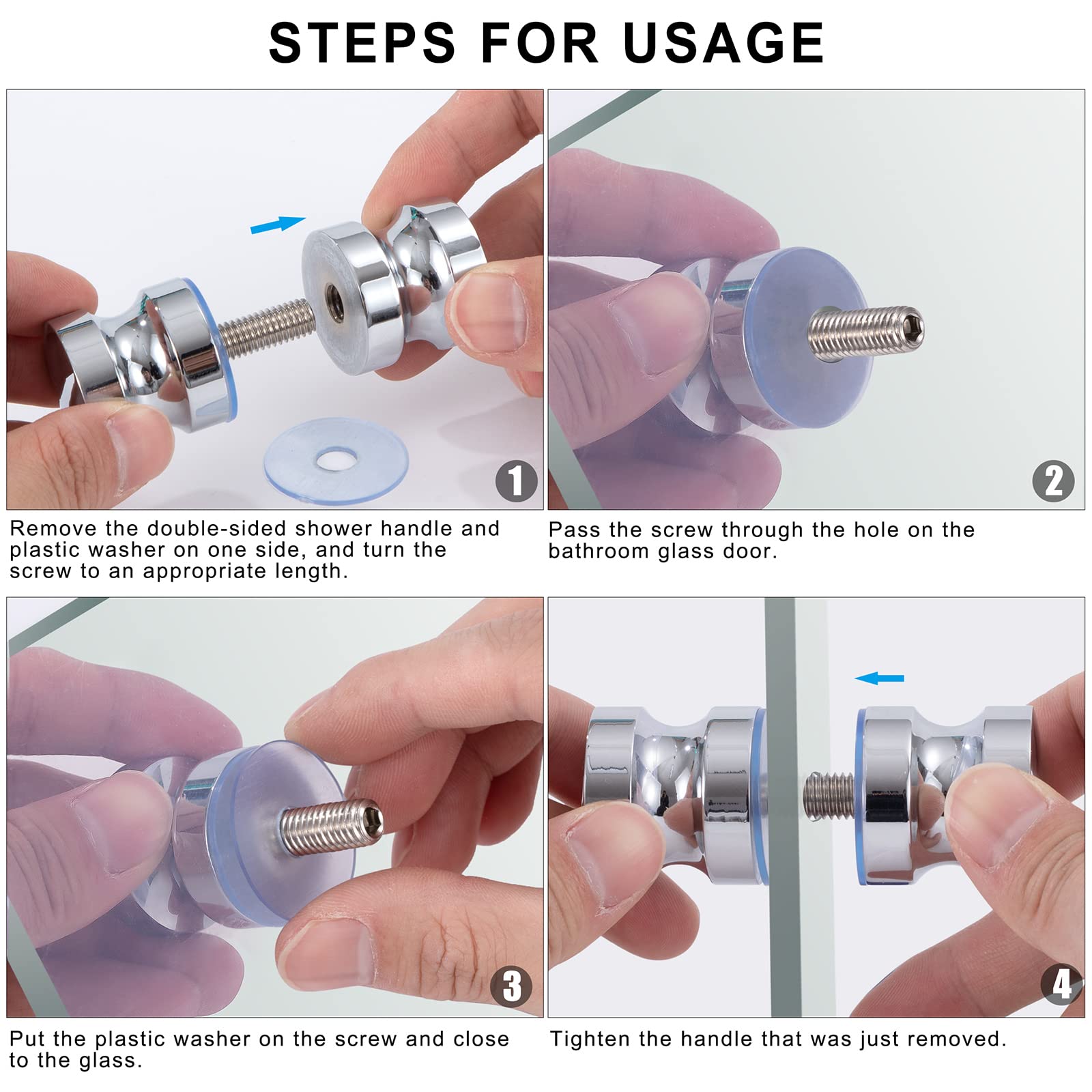 STEPS FOR USAGE

1

Remove the double-sided shower handle and plastic washer on one side, and turn the screw to an appropriate length.

2

Pass the screw through the hole on the bathroom glass door.

3

Put the plastic washer on the screw and close to the glass.

4

Tighten the handle that was just removed.