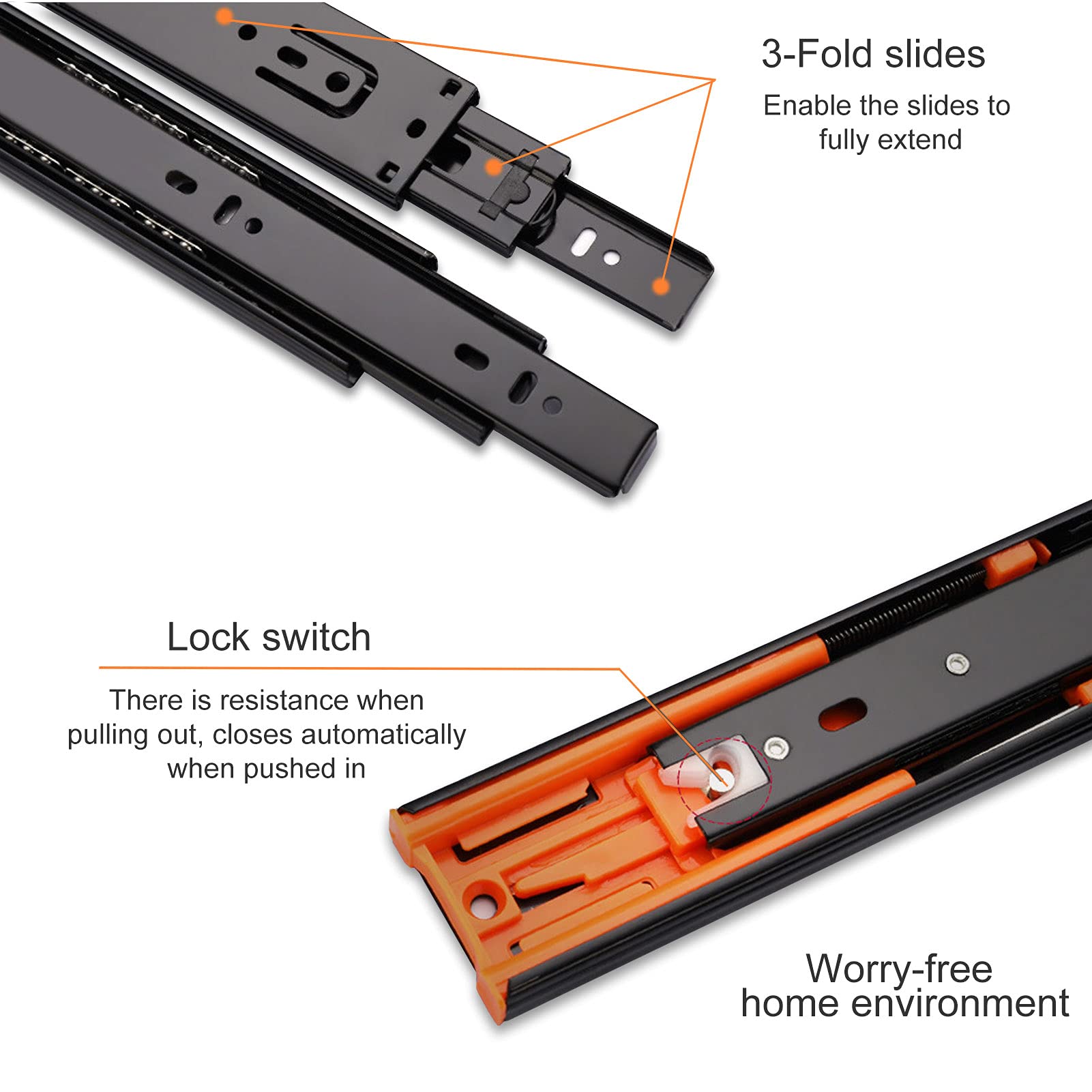 3-Fold slides

Enable the slides to fully extend

Lock switch

There is resistance when pulling out, closes automatically when pushed in

Worry-free home environment