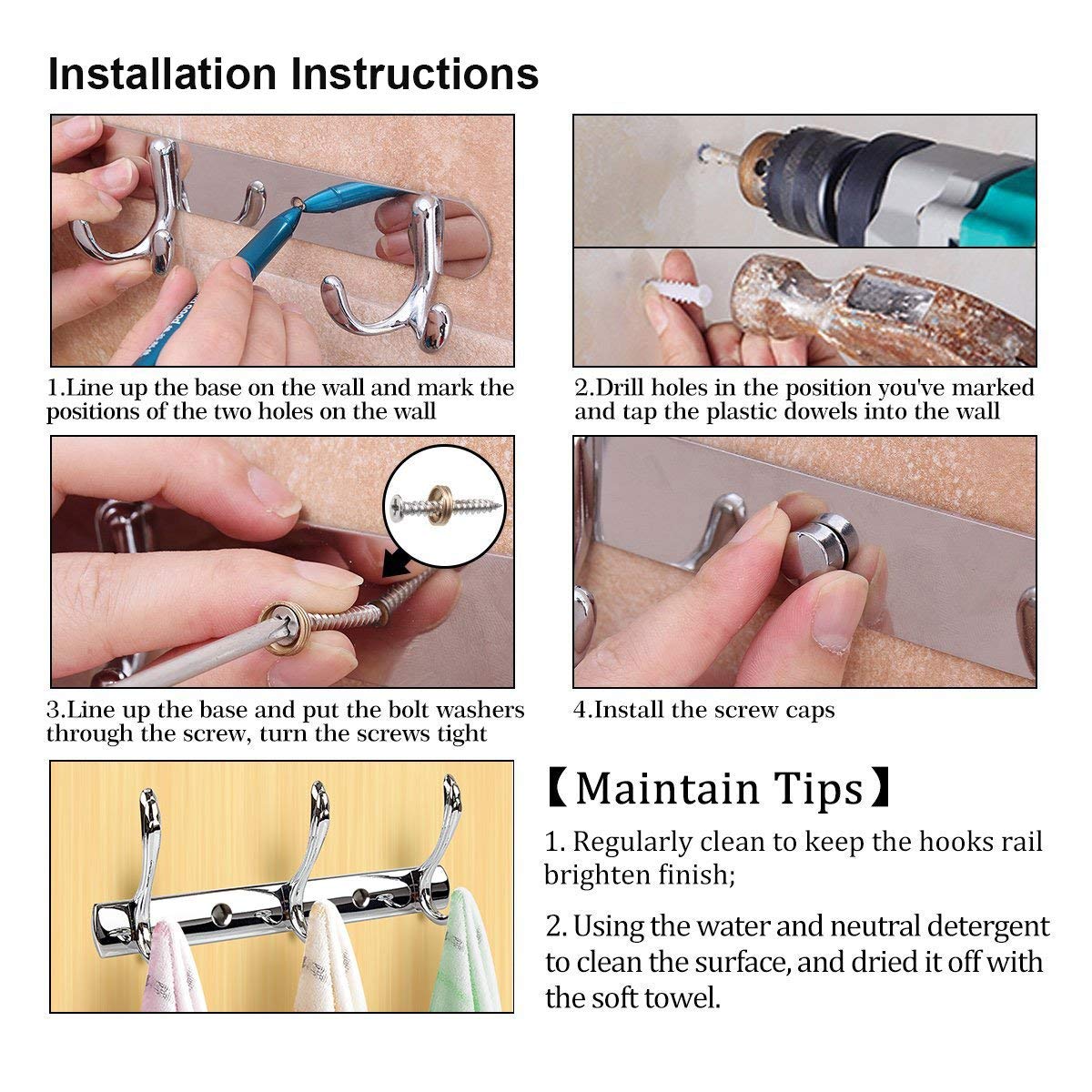 Installation Instructions

1.Line up the base on the wall and mark the positions of the two holes on the wall

2.Drill holes in the position you've marked and tap the plastic dowels into the wall

3.Line up the base and put the bolt washers through the screw, turn the screws tight

4.Install the screw caps

【Maintain Tips】

1. Regularly clean to keep the hooks rail brighten finish;

2. Using the water and neutral detergent to clean the surface, and dried it off with the soft towel.