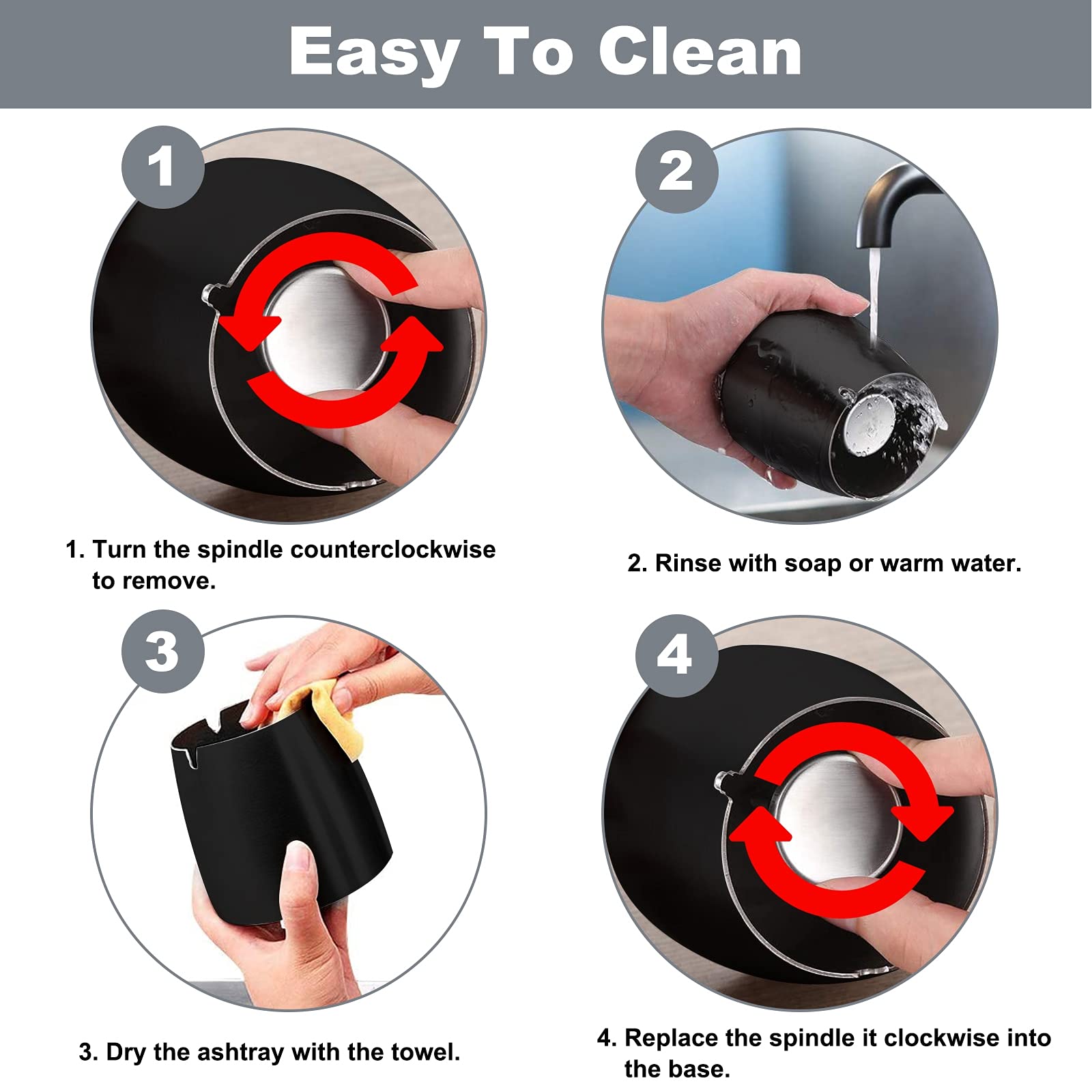 Easy To Clean

1

2

1. Turn the spindle counterclockwise to remove.

2. Rinse with soap or warm water.

3

4

3. Dry the ashtray with the towel.

4. Replace the spindle it clockwise into the base.