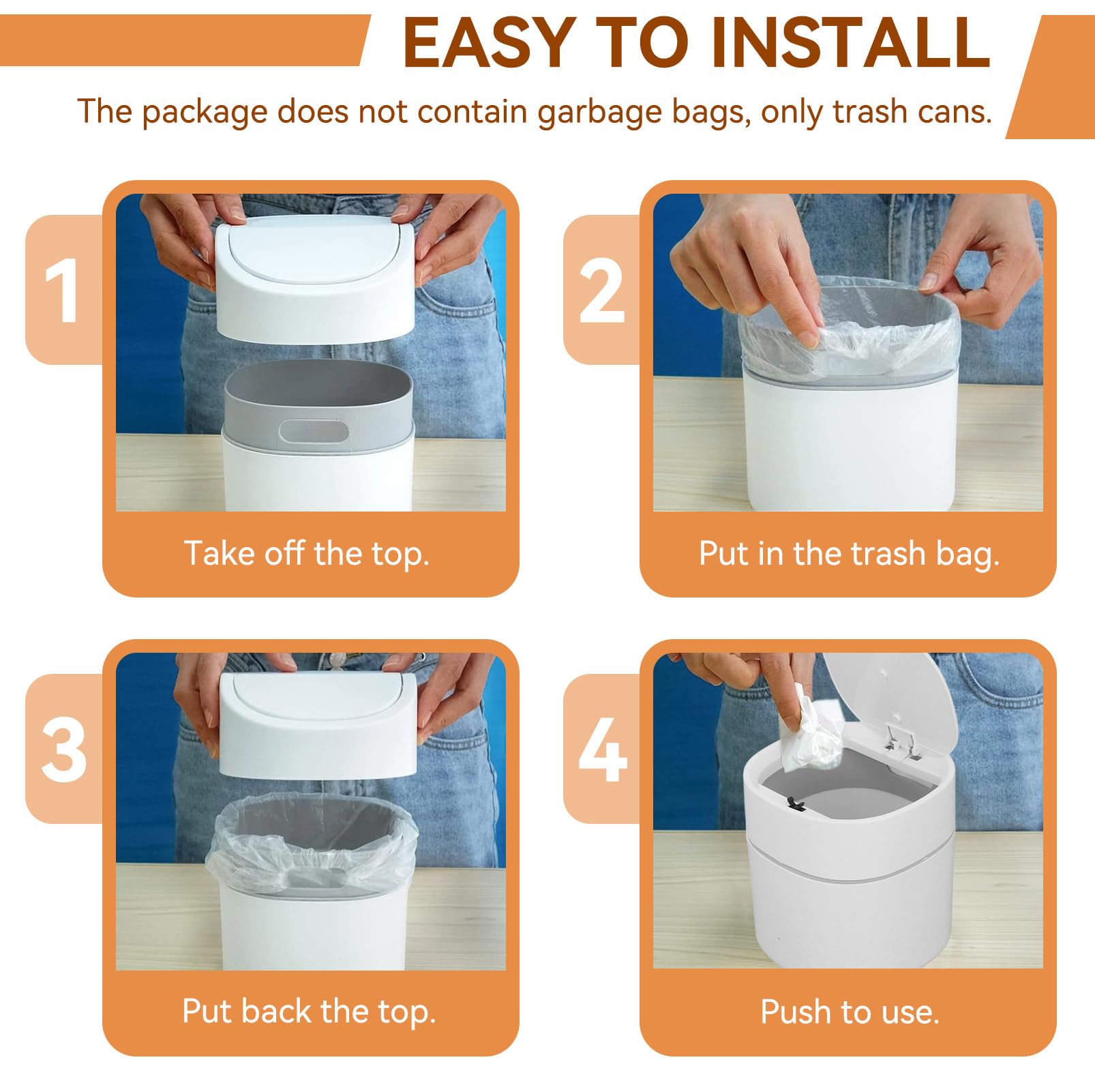 EASY TO INSTALL

The package does not contain garbage bags, only trash cans.

1

Take off the top.

2

Put in the trash bag.

3

Put back the top.

4

Push to use.