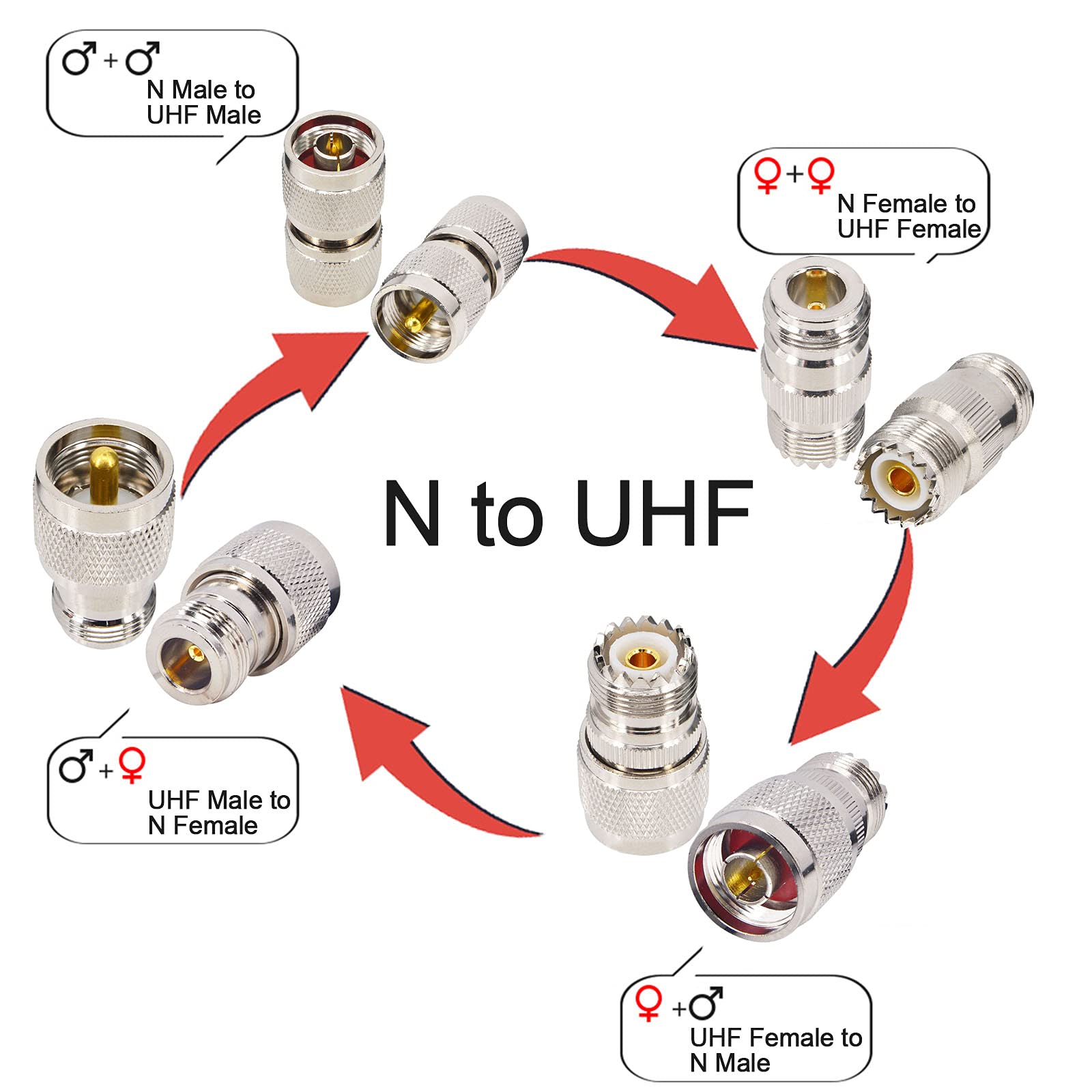 ♂+♂
N Male to UHF Male

♀+♀
N Female to UHF Female

N to UHF

♂+♀
UHF Male to N Female

♀+♂
UHF Female to N Male