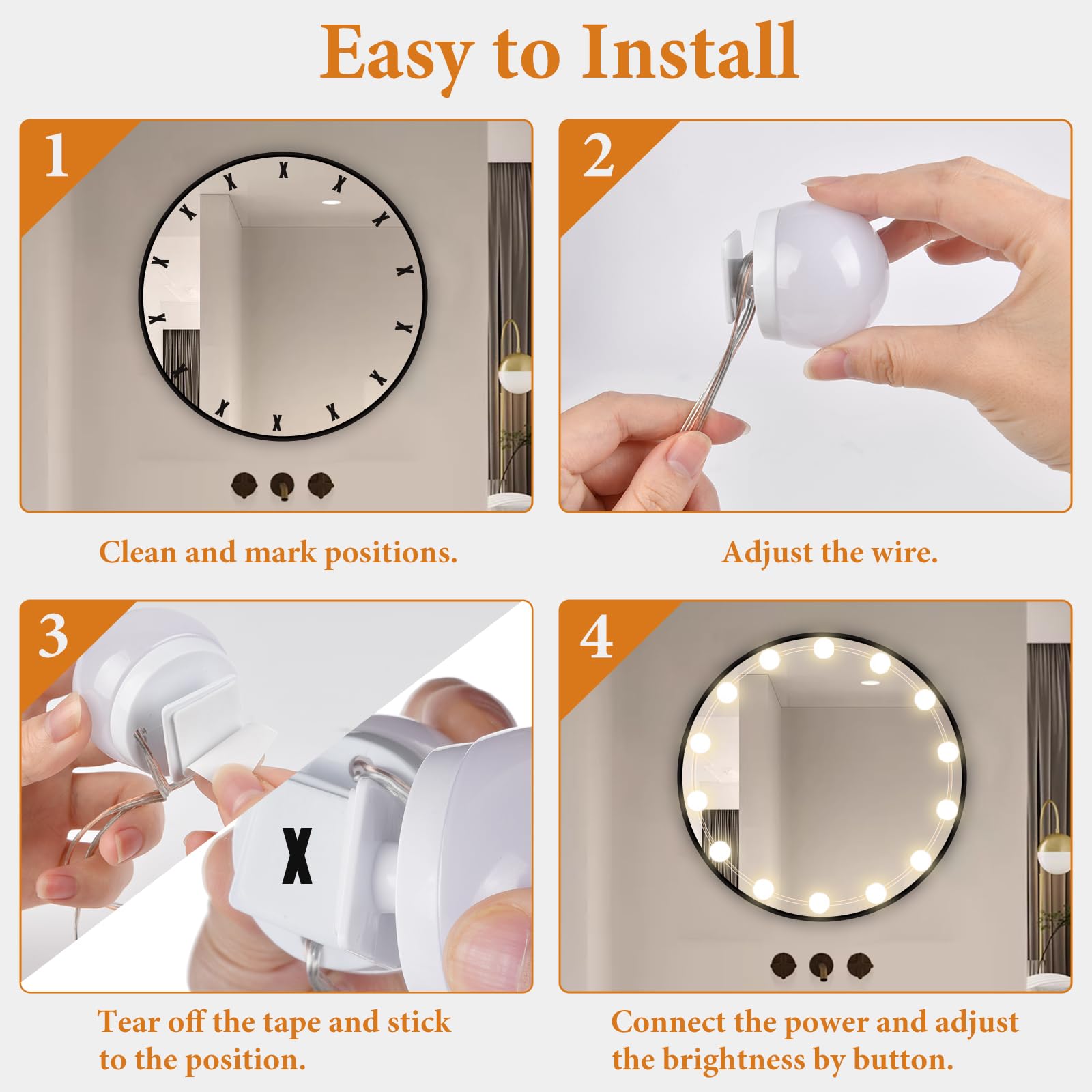 Easy to Install

1

Clean and mark positions.

2

Adjust the wire.

3

X

Tear off the tape and stick to the position.

4

Connect the power and adjust the brightness by button.