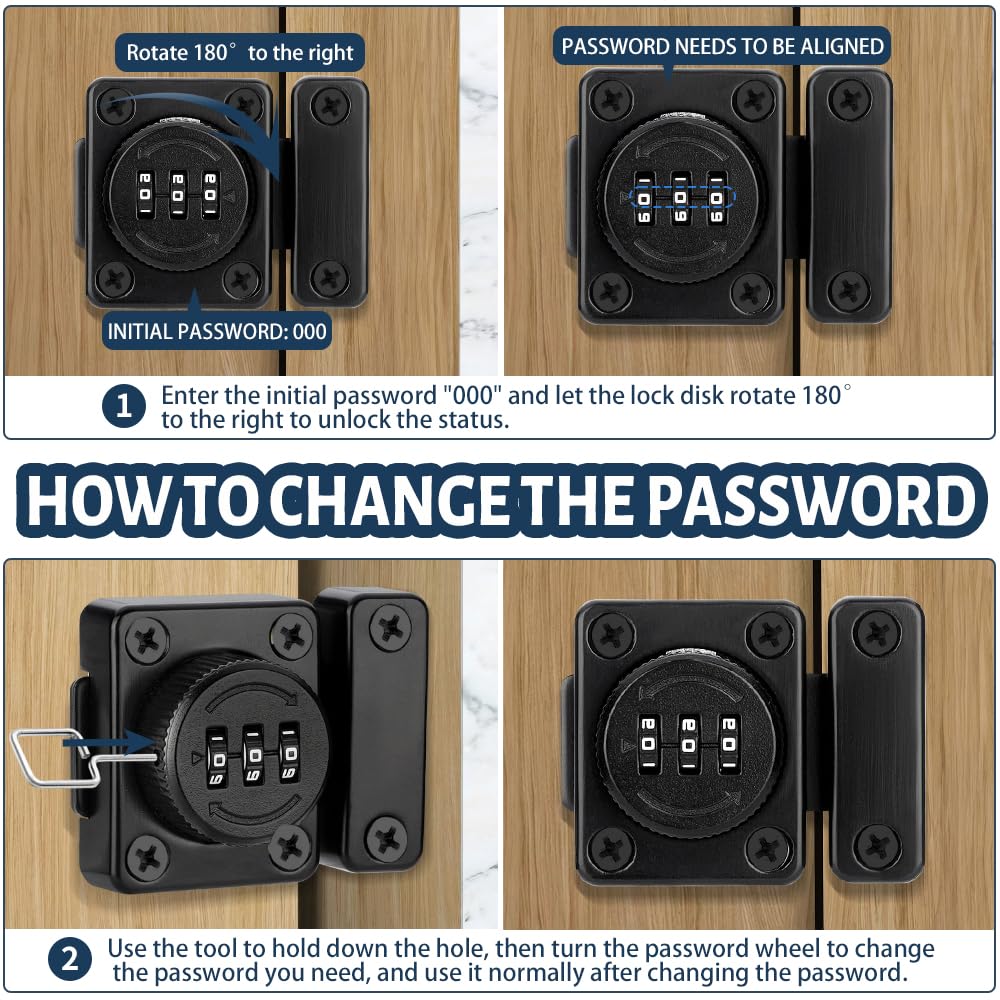 Rotate 180° to the right

INITIAL PASSWORD: 000

PASSWORD NEEDS TO BE ALIGNED

1 Enter the initial password "000" and let the lock disk rotate 180° to the right to unlock the status.

HOW TO CHANGE THE PASSWORD

2 Use the tool to hold down the hole, then turn the password wheel to change the password you need, and use it normally after changing the password.