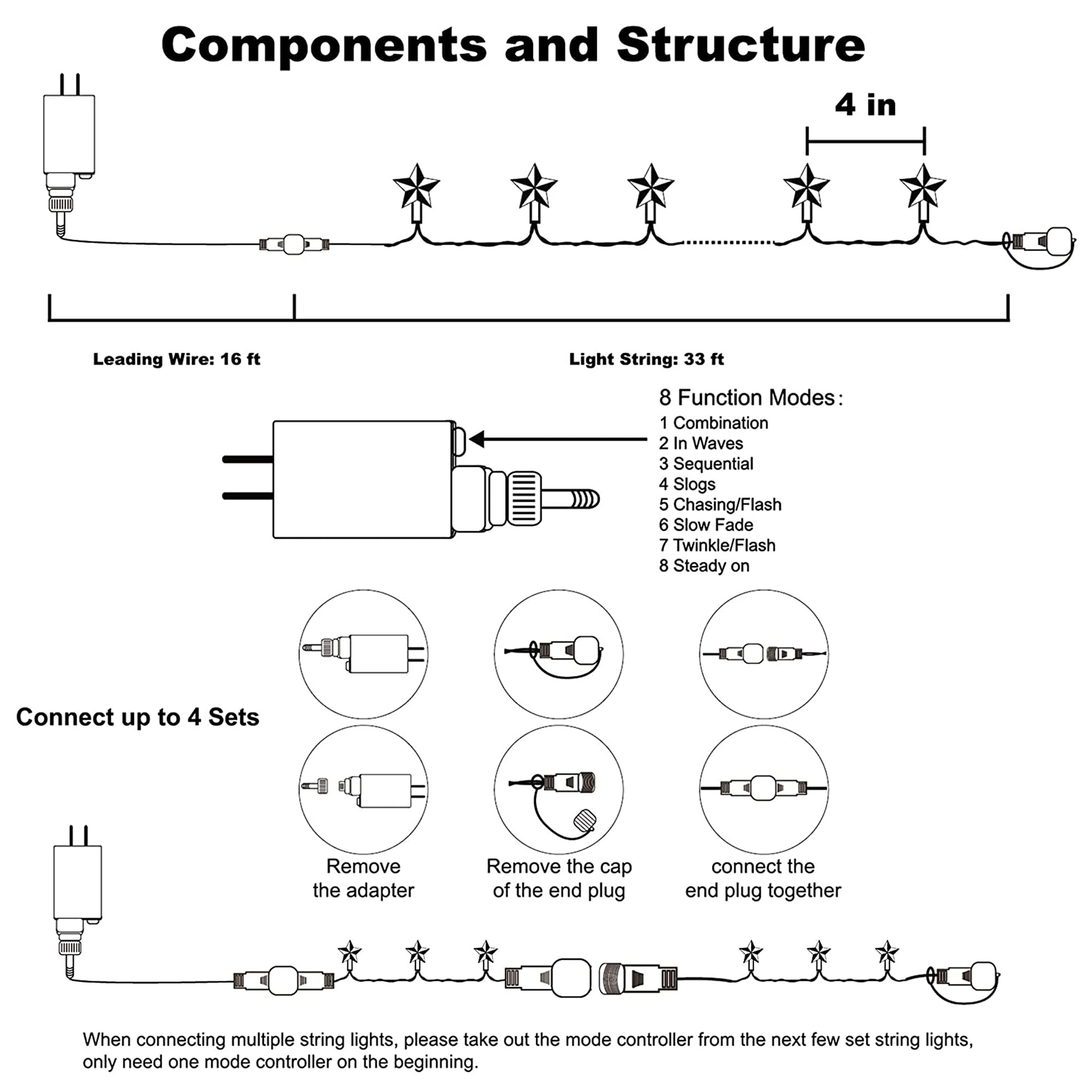 Components and Structure

4 in

Leading Wire: 16 ft

Light String: 33 ft

8 Function Modes:
1 Combination
2 In Waves
3 Sequential
4 Slogs
5 Chasing/Flash
6 Slow Fade
7 Twinkle/Flash
8 Steady on

Connect up to 4 Sets

Remove the adapter

Remove the cap of the end plug

connect the end plug together

When connecting multiple string lights, please take out the mode controller from the next few set string lights, only need one mode controller on the beginning.