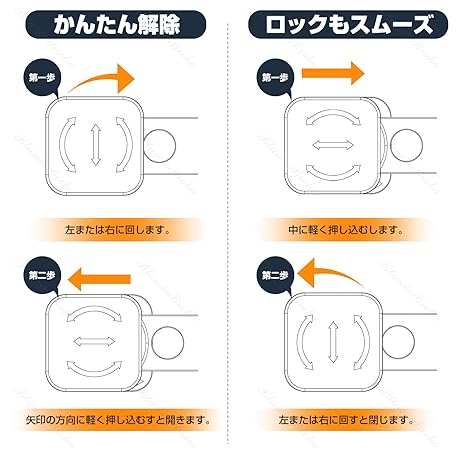 かんたん解除

第一歩

左または右に回します。

第二歩

矢印の方向に軽く押し込むすと開きます。

ロックもスムーズ

第一歩

中に軽く押し込むします。

第二歩

左または右に回すと閉じます。