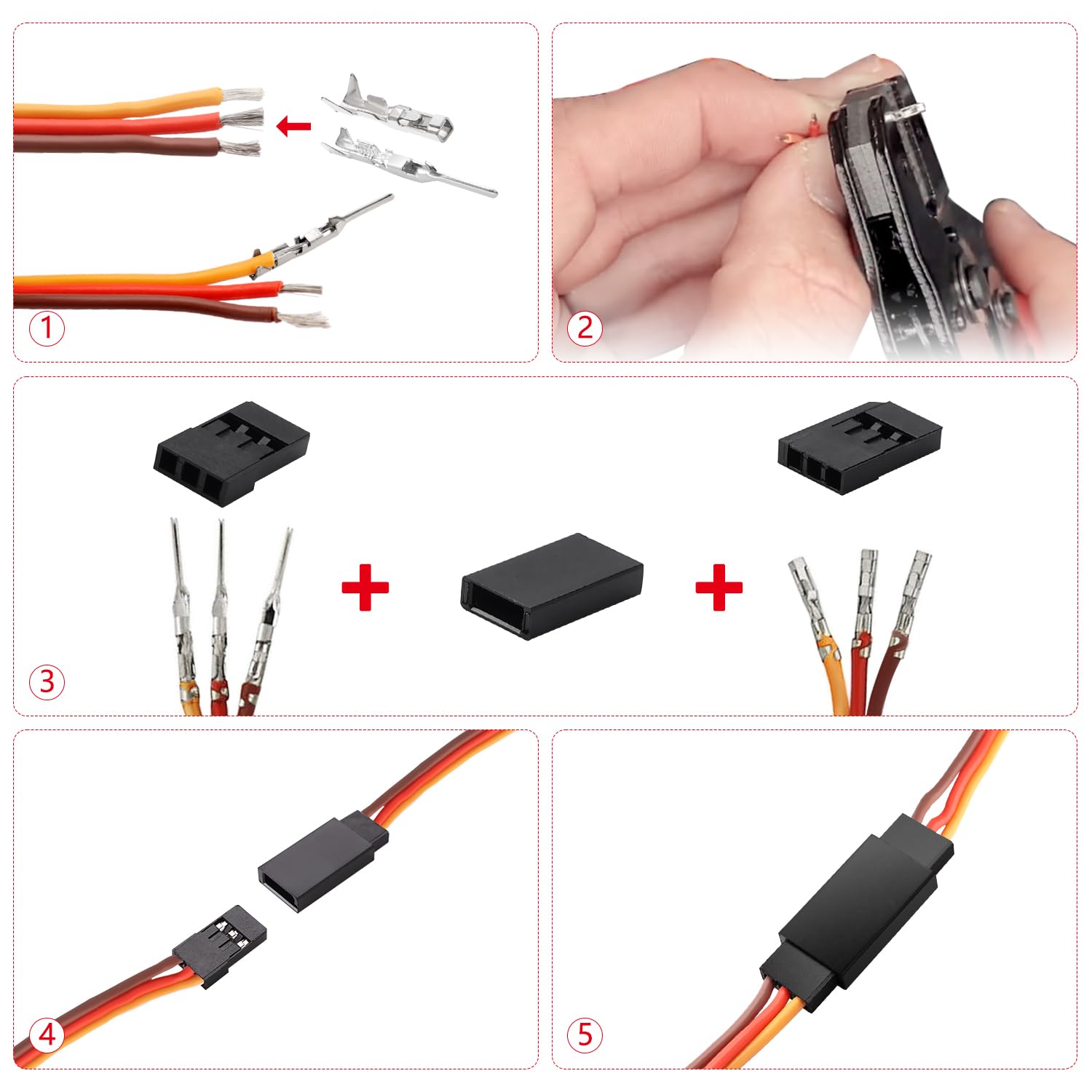 1

2

3

+

+

4

5