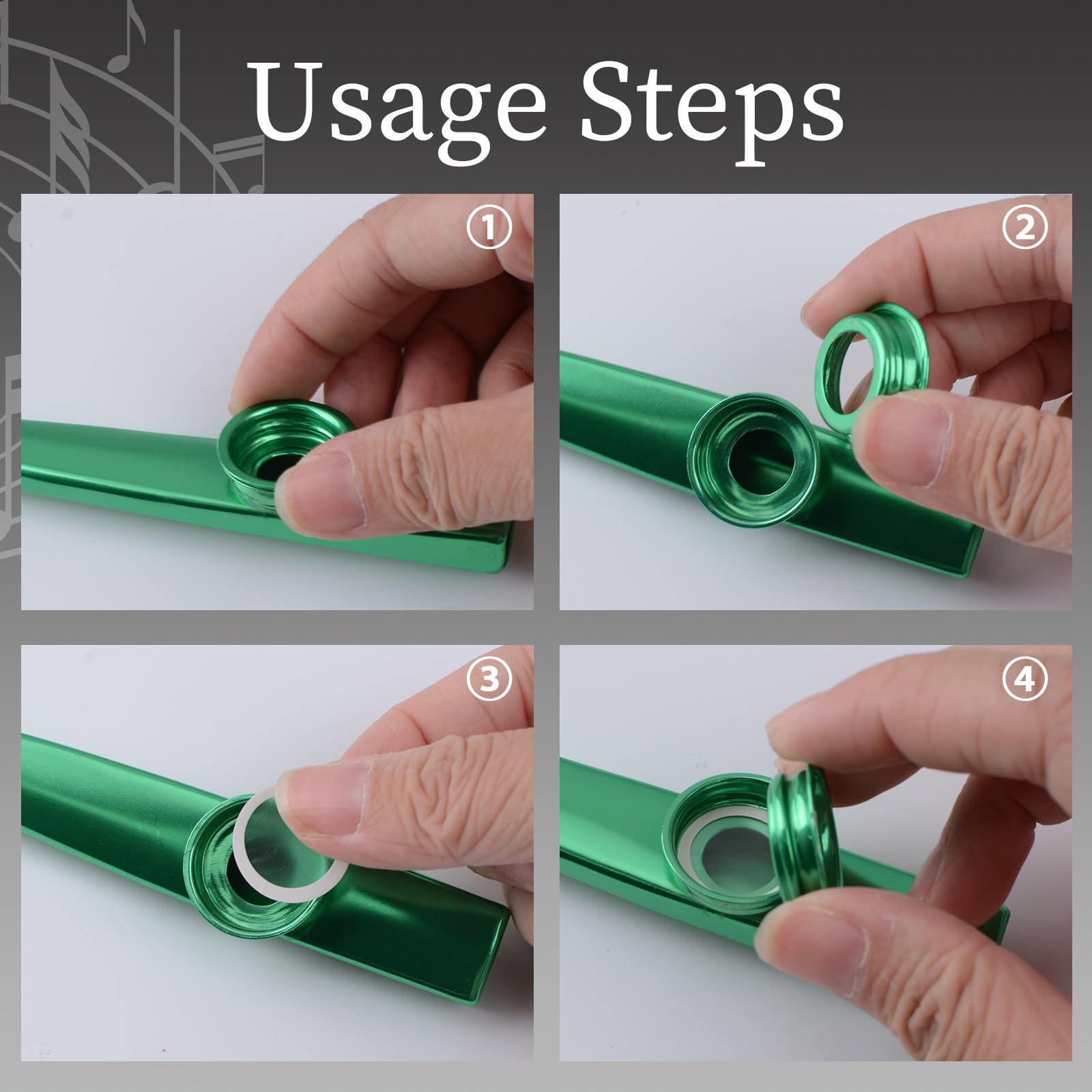 Usage Steps

①

②

③

④