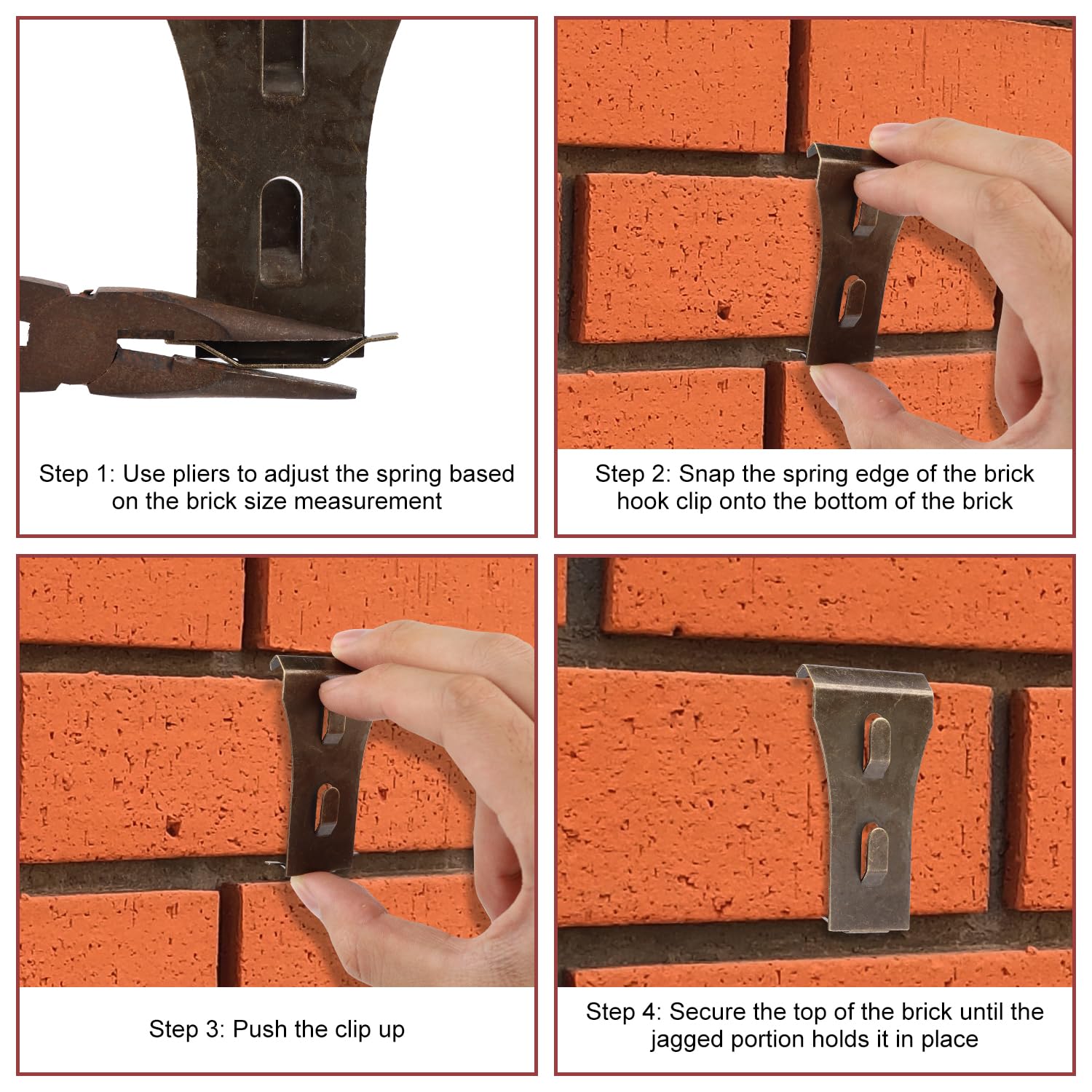 Step 1: Use pliers to adjust the spring based on the brick size measurement

Step 2: Snap the spring edge of the brick hook clip onto the bottom of the brick

Step 3: Push the clip up

Step 4: Secure the top of the brick until the jagged portion holds it in place