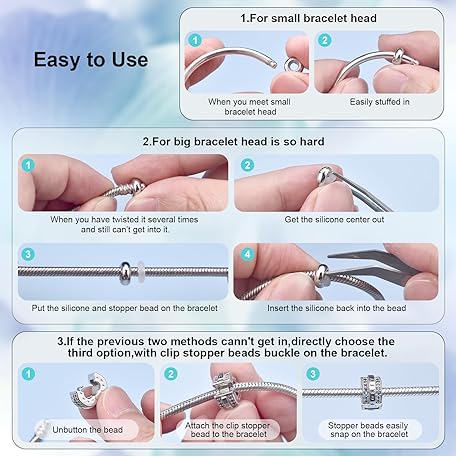 Easy to Use

1.For small bracelet head

1
When you meet small bracelet head

2
Easily stuffed in

2.For big bracelet head is so hard

1
When you have twisted it several times and still can't get into it.

2
Get the silicone center out

3
Put the silicone and stopper bead on the bracelet

4
Insert the silicone back into the bead

3.If the previous two methods cann't get in,directly choose the third option,with clip stopper beads buckle on the bracelet.

1
Unbutton the bead

2
Attach the clip stopper bead to the bracelet

3
Stopper beads easily snap on the bracelet