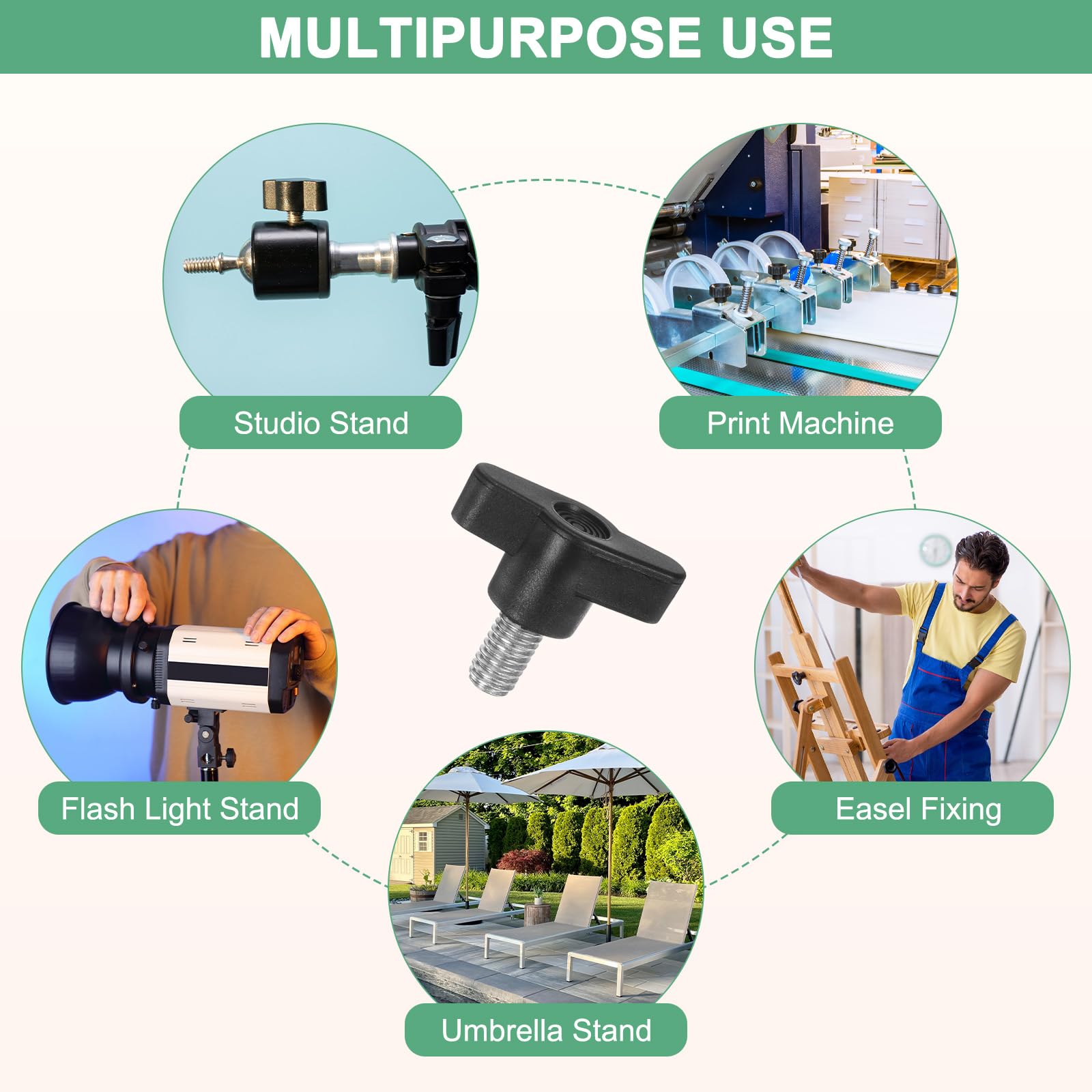 MULTIPURPOSE USE

Studio Stand

Print Machine

Flash Light Stand

Easel Fixing

Umbrella Stand