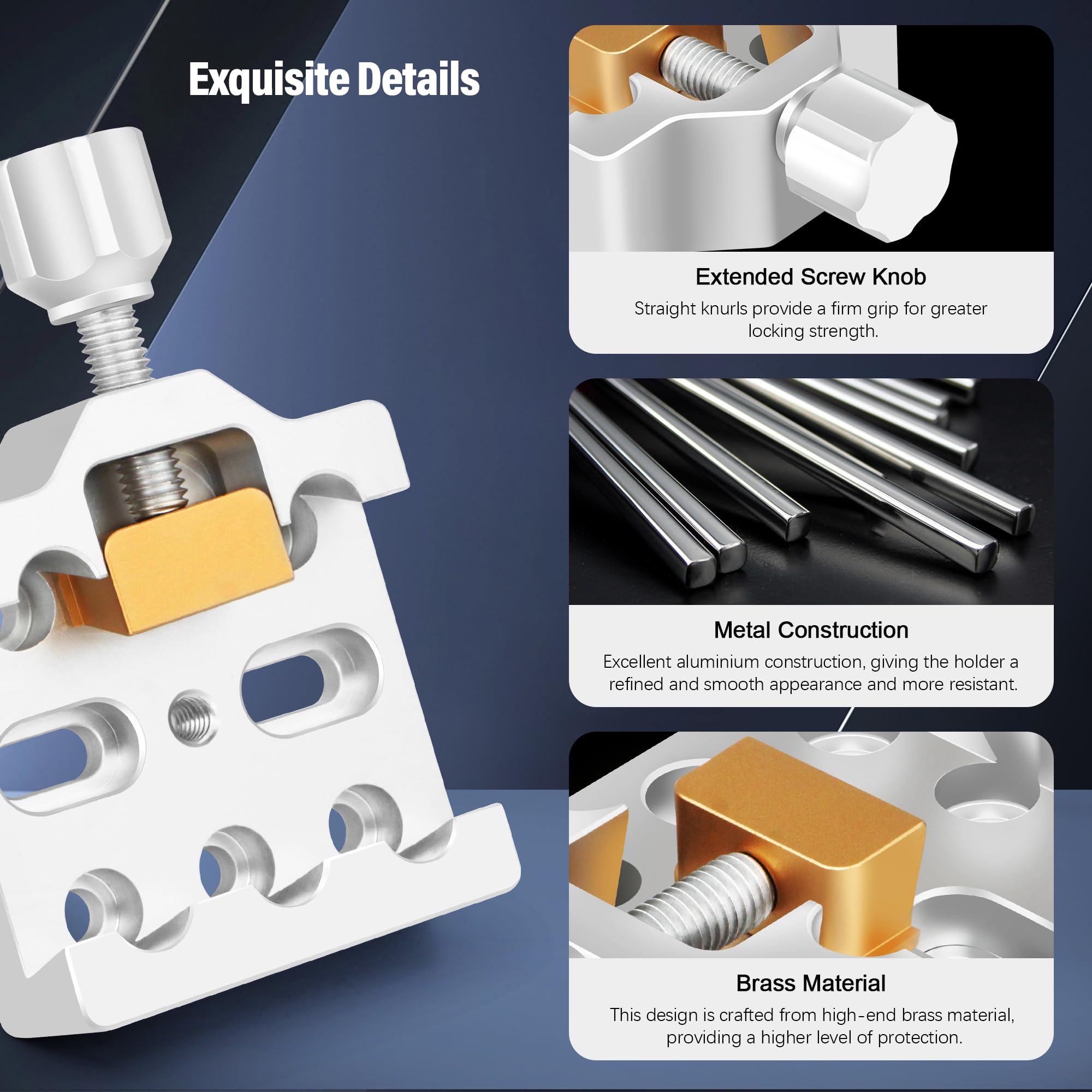 Exquisite Details

Extended Screw Knob

Straight knurls provide a firm grip for greater locking strength.

Metal Construction

Excellent aluminium construction, giving the holder a refined and smooth appearance and more resistant.

Brass Material

This design is crafted from high-end brass material, providing a higher level of protection.