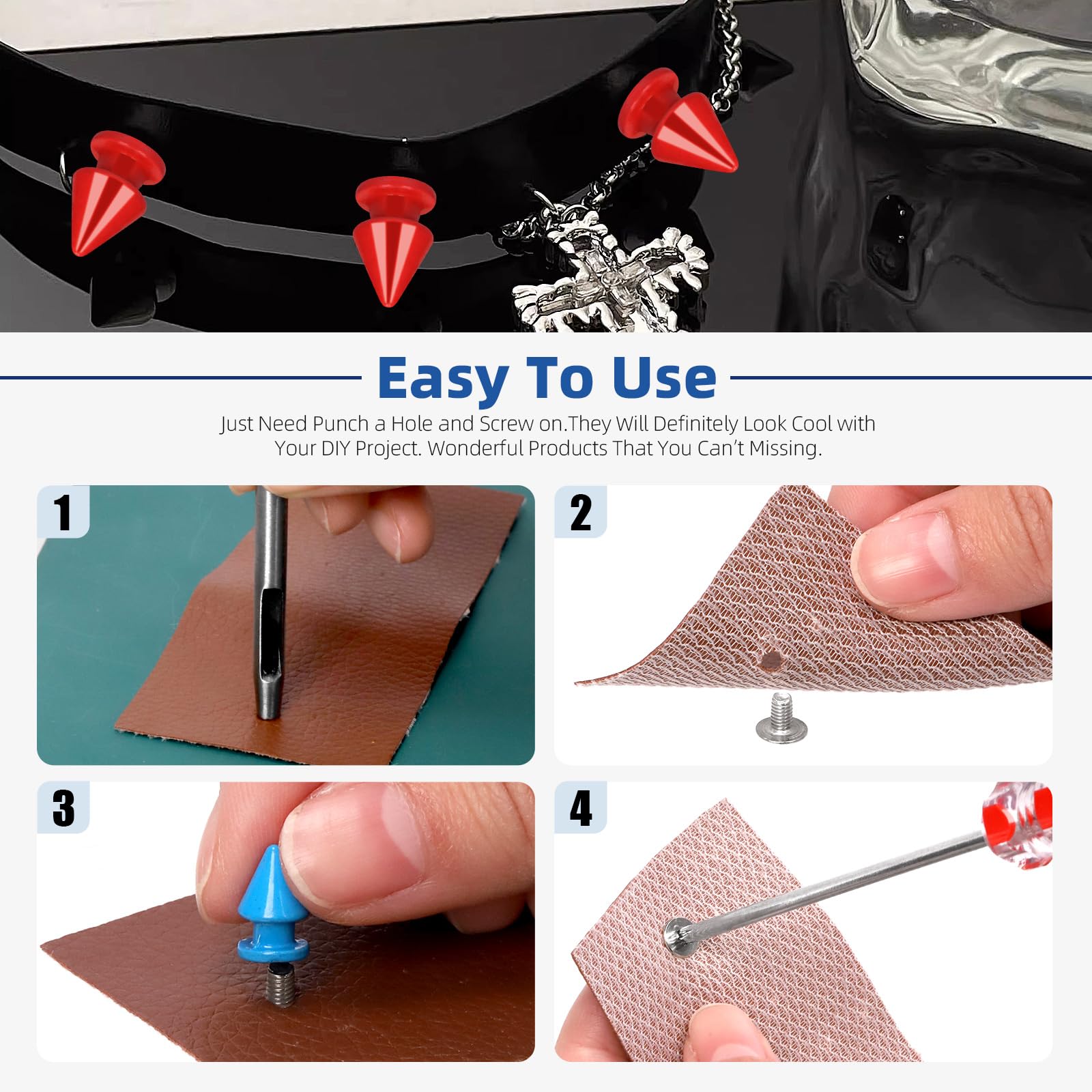 Easy To Use

Just Need Punch a Hole and Screw on.They Will Definitely Look Cool with Your DIY Project. Wonderful Products That You Can't Missing.

1

2

3

4