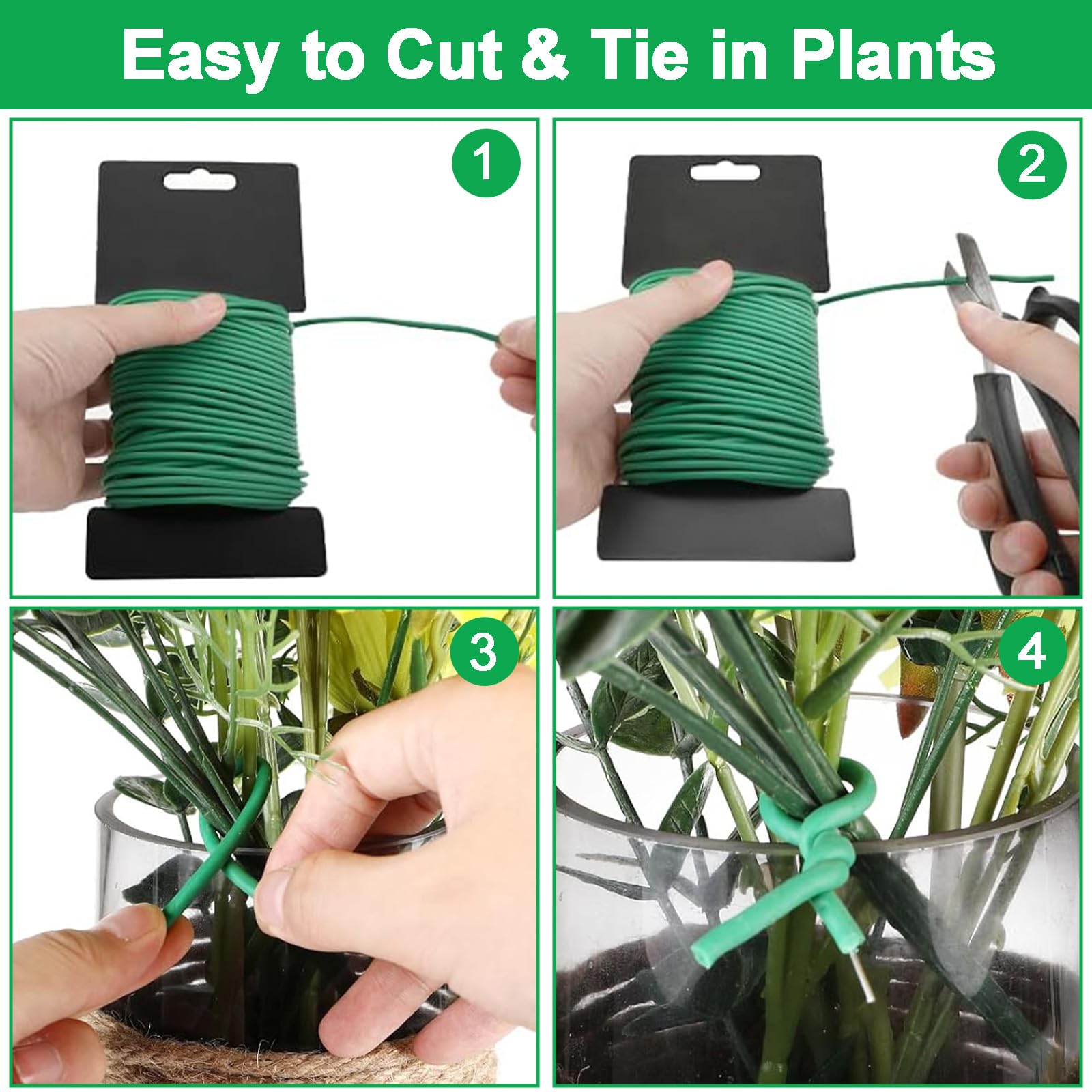 Easy to Cut & Tie in Plants

1

2

3

4