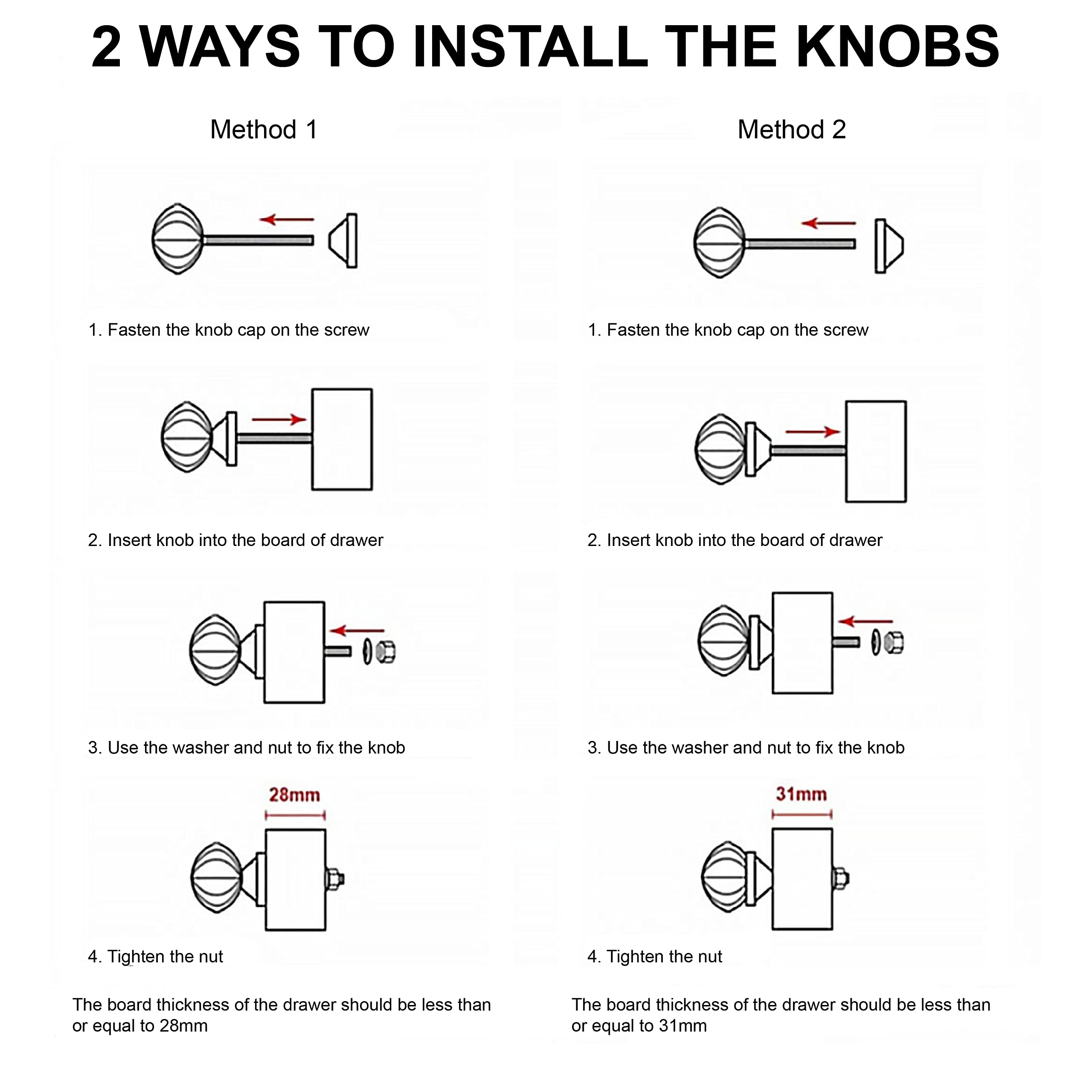 2 WAYS TO INSTALL THE KNOBS

Method 1

1. Fasten the knob cap on the screw

2. Insert knob into the board of drawer

3. Use the washer and nut to fix the knob

28mm

4. Tighten the nut

The board thickness of the drawer should be less than or equal to 28mm

Method 2

1. Fasten the knob cap on the screw

2. Insert knob into the board of drawer

3. Use the washer and nut to fix the knob

31mm

4. Tighten the nut

The board thickness of the drawer should be less than or equal to 31mm