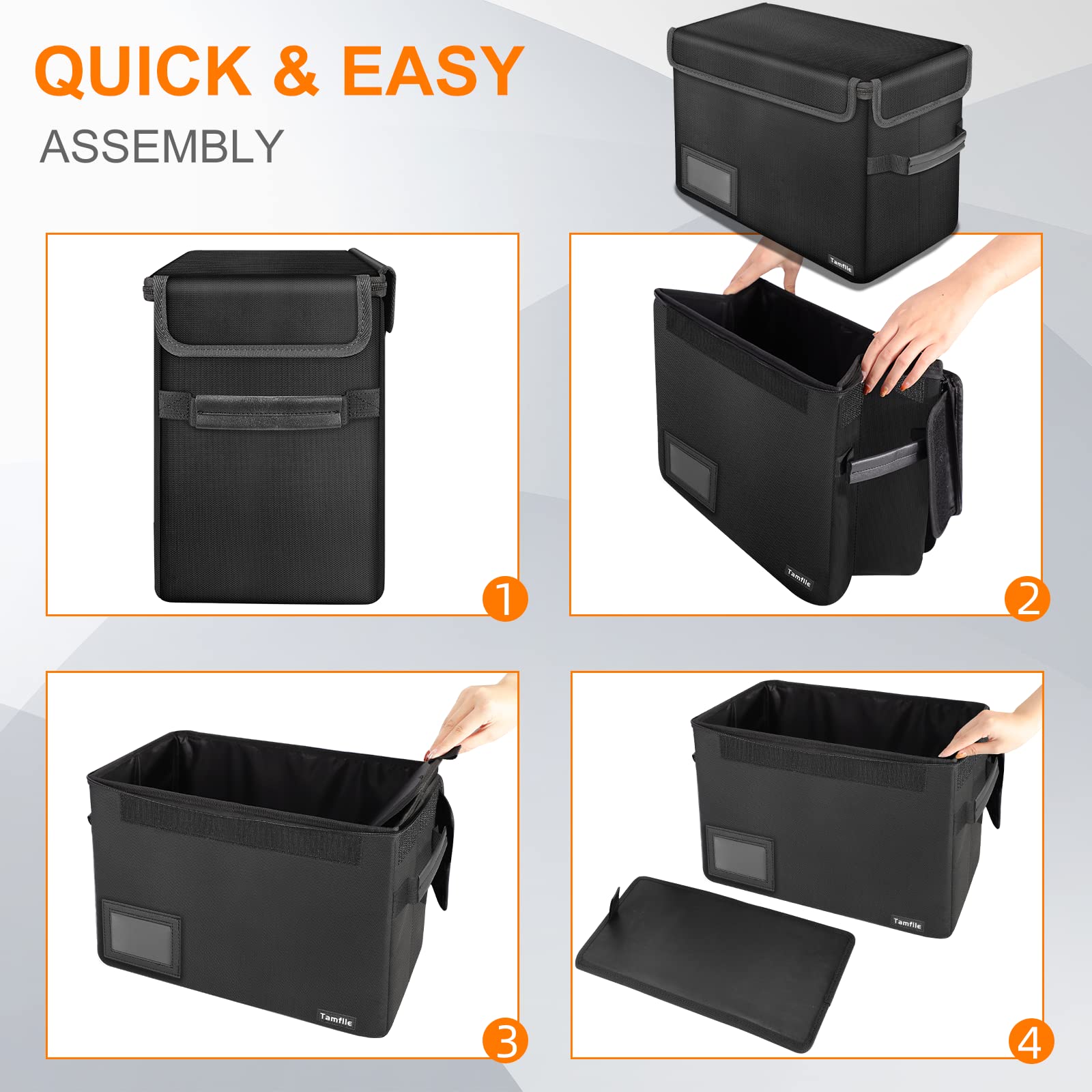 QUICK & EASY
ASSEMBLY

Tamfile

1

Tamfile

2

Tamfile

3

Tamfile

4