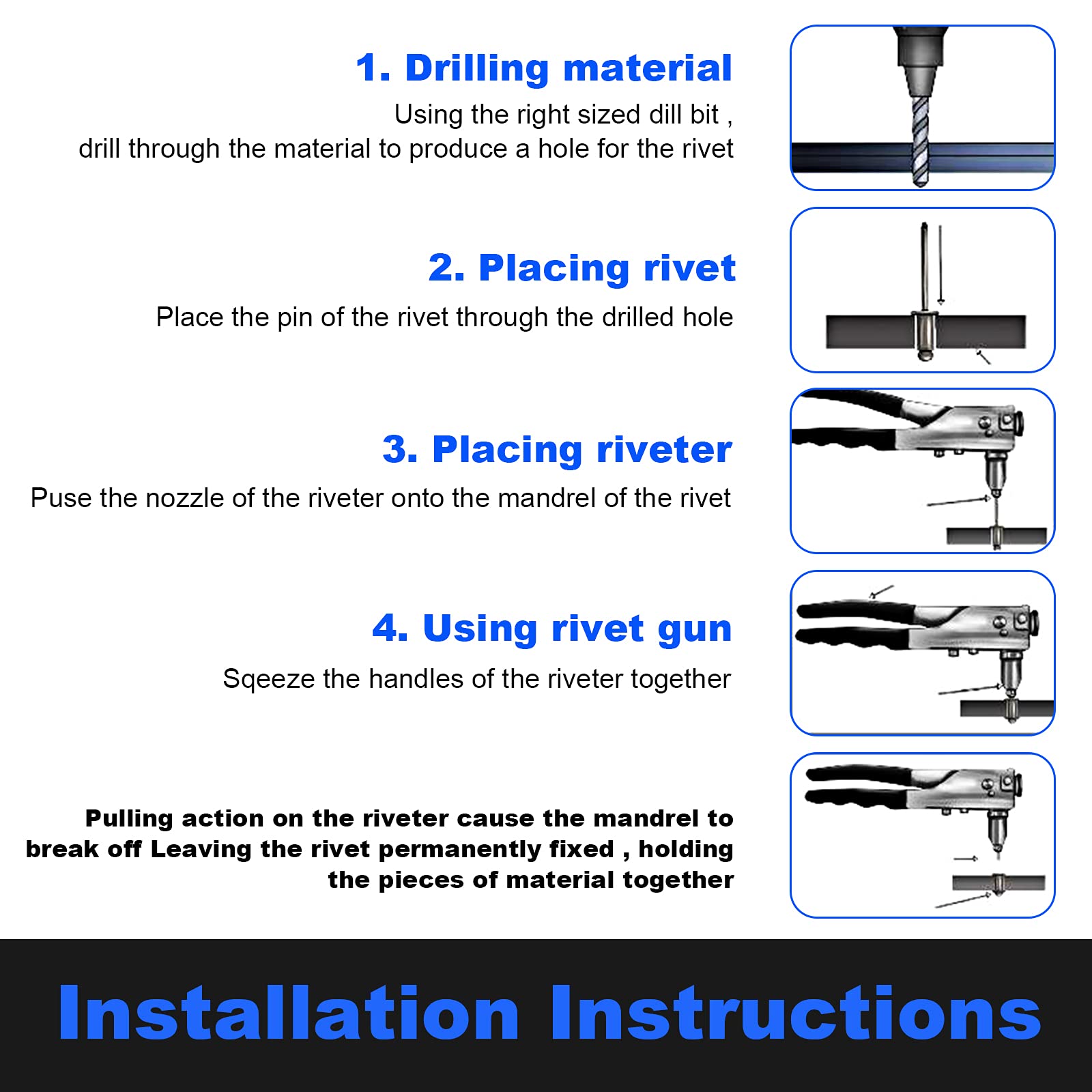 1. Drilling material

Using the right sized dill bit , drill through the material to produce a hole for the rivet

2. Placing rivet

Place the pin of the rivet through the drilled hole

3. Placing riveter

Puse the nozzle of the riveter onto the mandrel of the rivet

4. Using rivet gun

Sqeeze the handles of the riveter together

Pulling action on the riveter cause the mandrel to break off Leaving the rivet permanently fixed , holding the pieces of material together

Installation Instructions