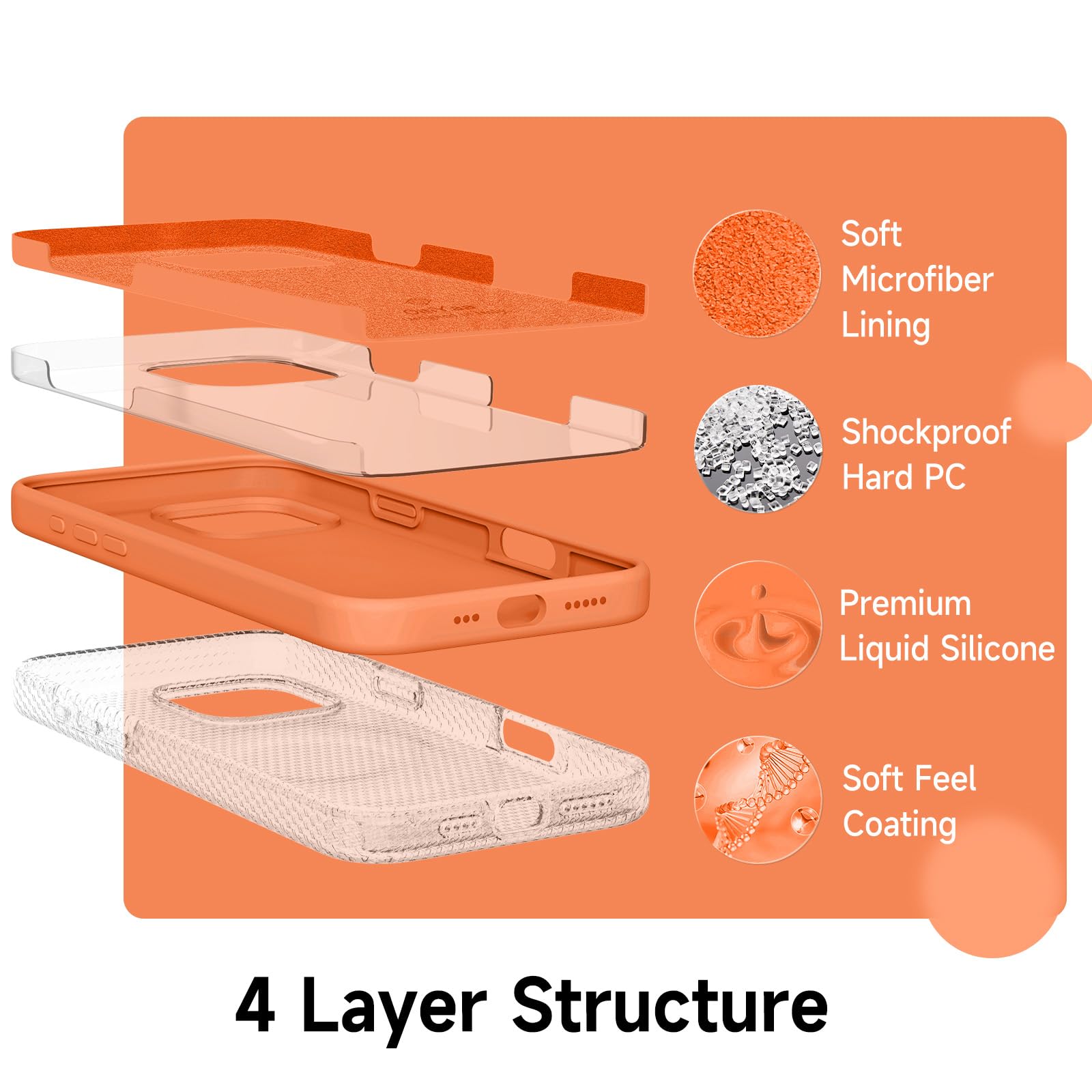 Soft Microfiber Lining

Shockproof Hard PC

Premium Liquid Silicone

Soft Feel Coating

4 Layer Structure