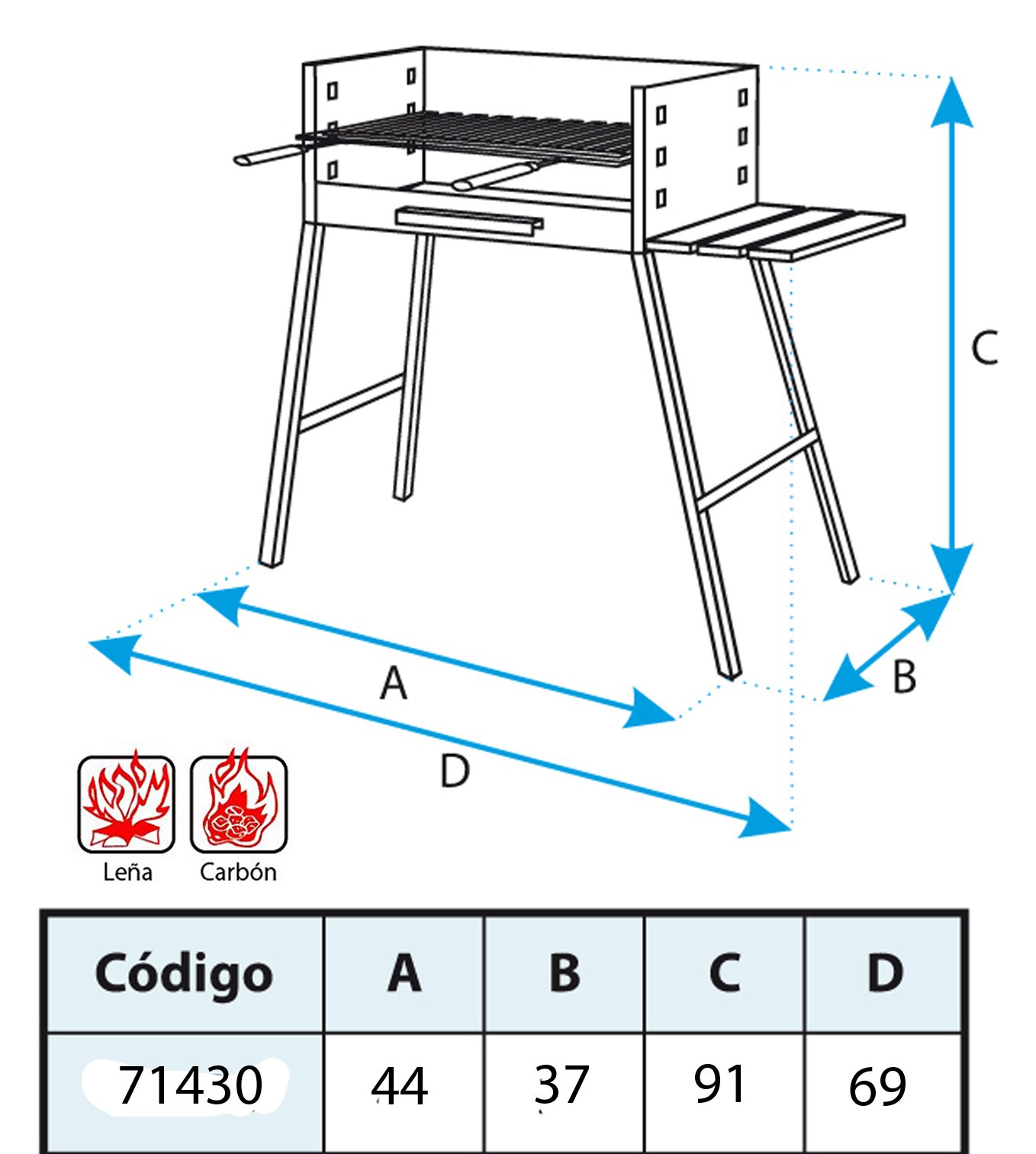 C

A

B

D

Leña Carbón

| Código | A | B | C | D |
|---|---|---|---|---|
| 71430 | 44 | 37 | 91 | 69 |