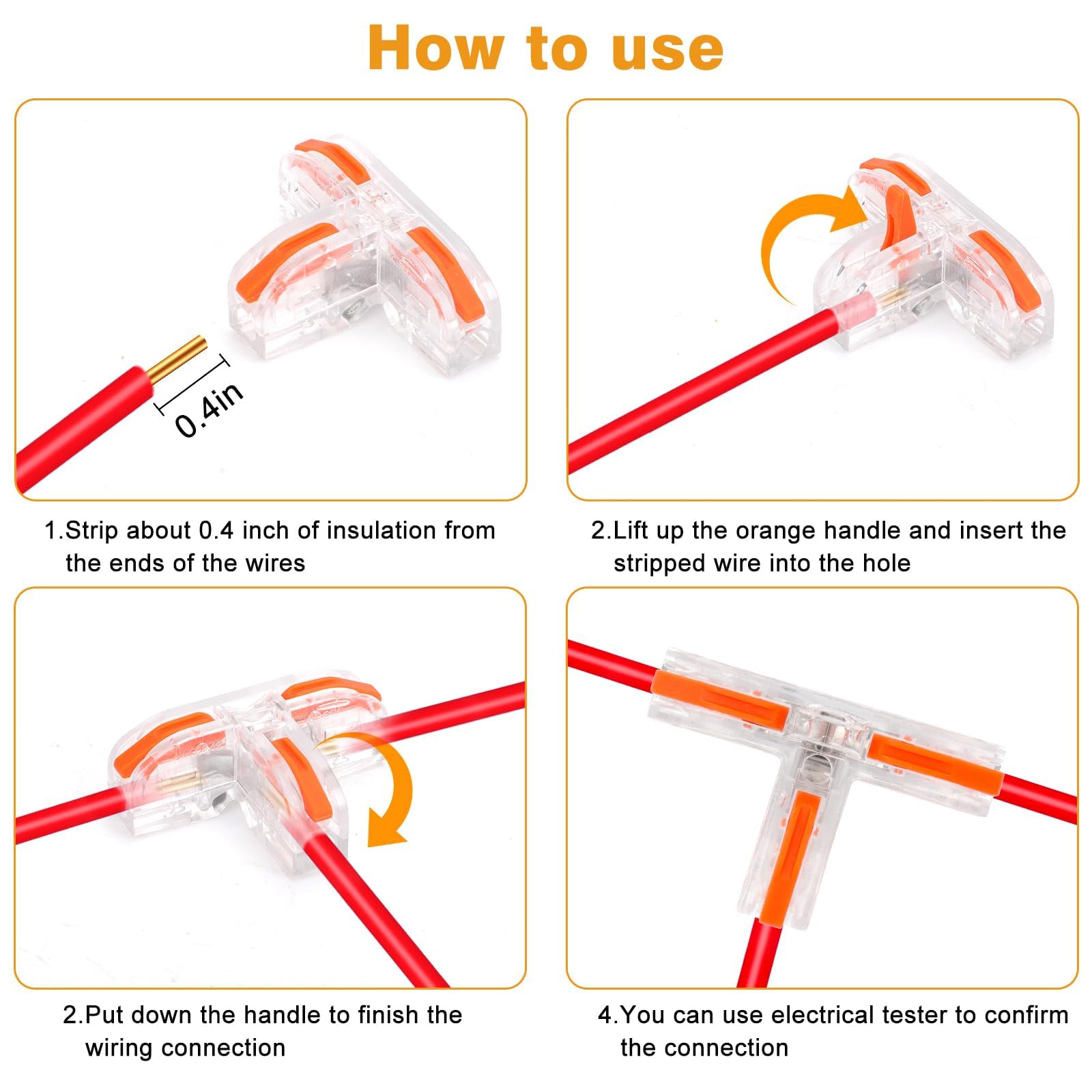 How to use

0.4in

1.Strip about 0.4 inch of insulation from the ends of the wires

2.Lift up the orange handle and insert the stripped wire into the hole

2.Put down the handle to finish the wiring connection

4.You can use electrical tester to confirm the connection