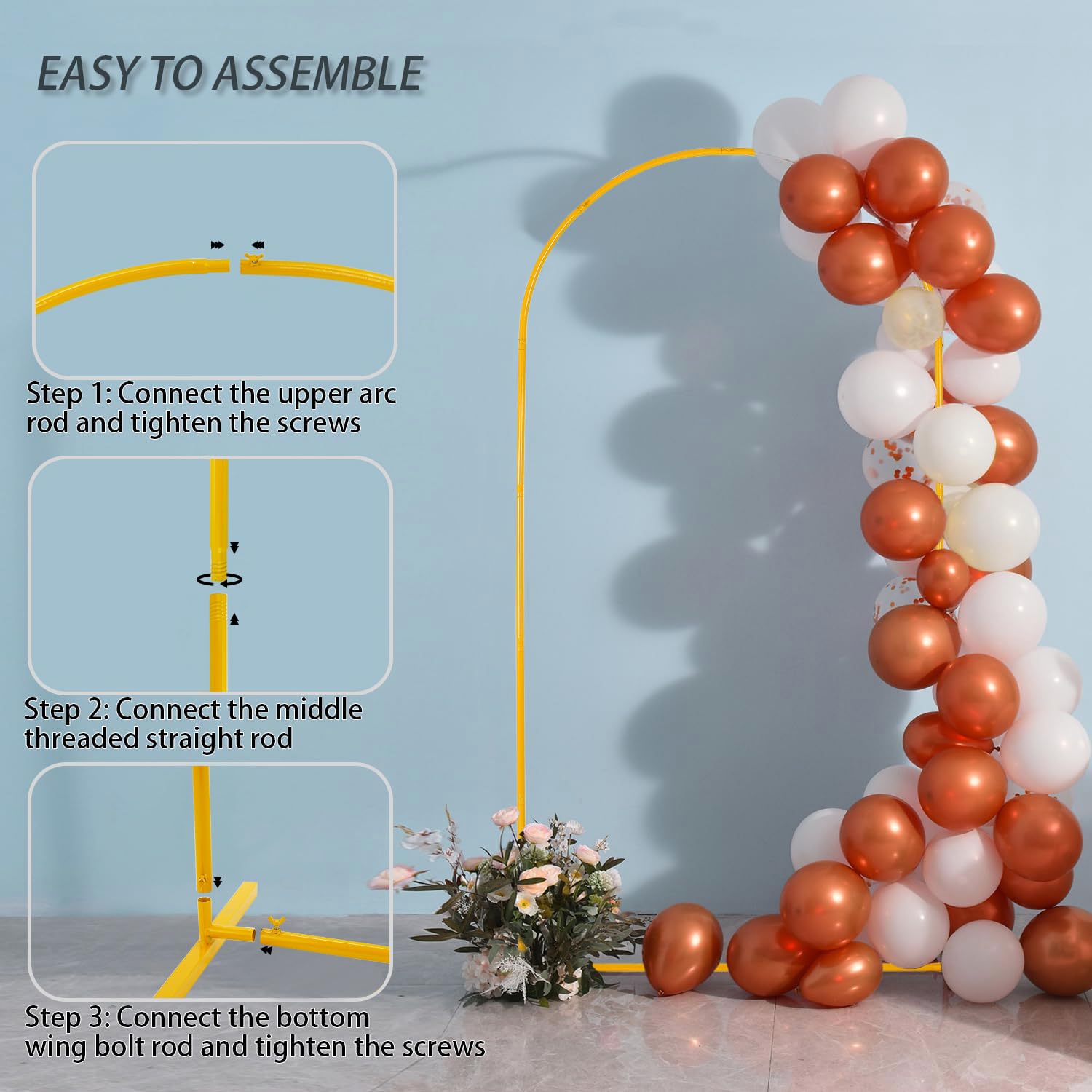 EASY TO ASSEMBLE

Step 1: Connect the upper arc rod and tighten the screws

Step 2: Connect the middle threaded straight rod

Step 3: Connect the bottom wing bolt rod and tighten the screws