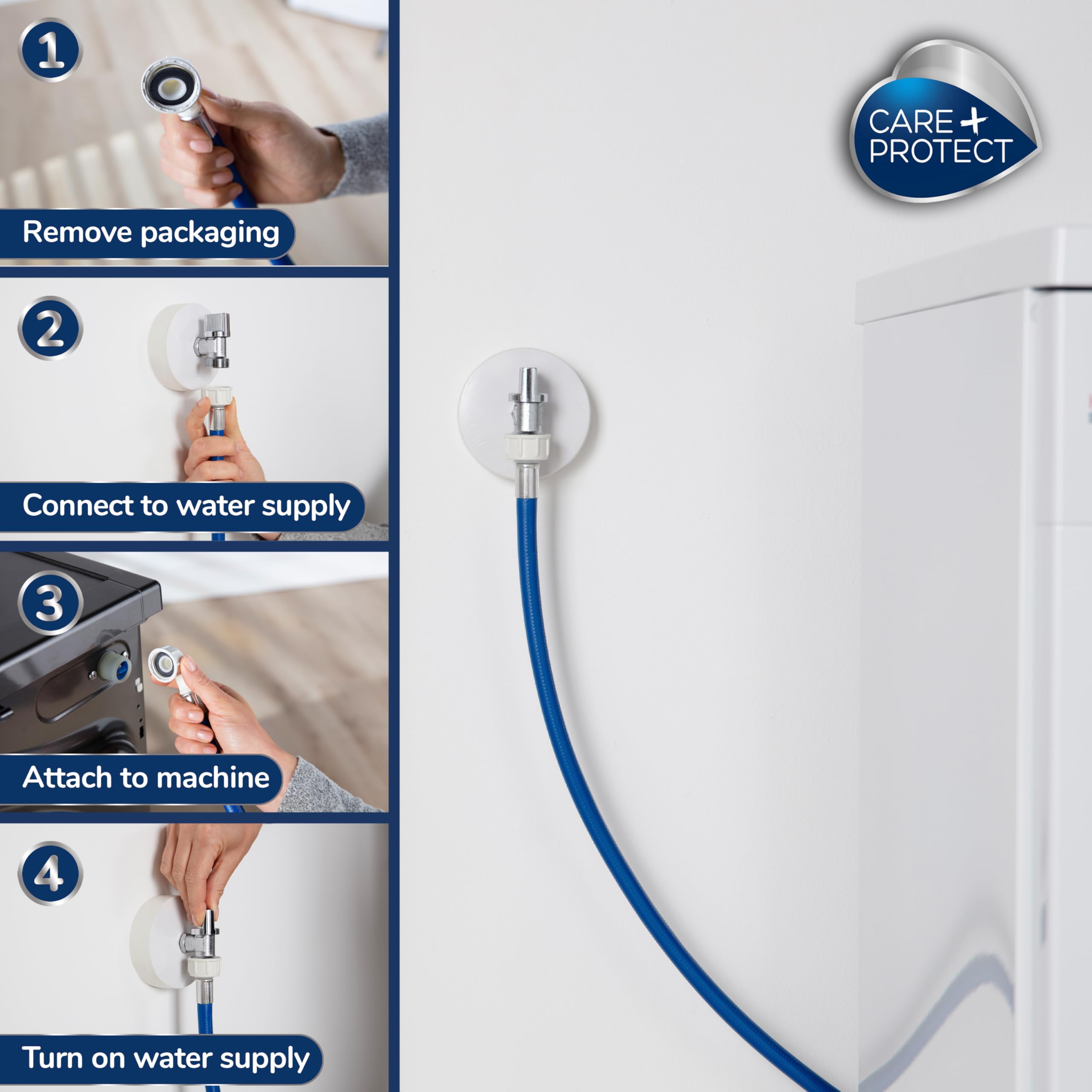 1

Remove packaging

2

Connect to water supply

3

Attach to machine

4

Turn on water supply

CARE + PROTECT