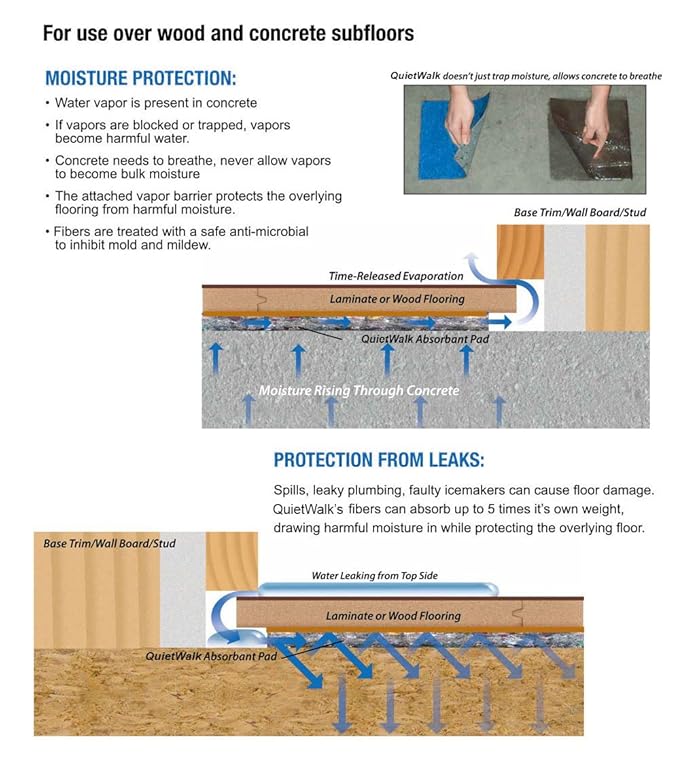 For use over wood and concrete subfloors

MOISTURE PROTECTION:

• Water vapor is present in concrete
• If vapors are blocked or trapped, vapors become harmful water.
• Concrete needs to breathe, never allow vapors to become bulk moisture
• The attached vapor barrier protects the overlying flooring from harmful moisture.
• Fibers are treated with a safe anti-microbial to inhibit mold and mildew.

QuietWalk doesn't just trap moisture, allows concrete to breathe

Base Trim/Wall Board/Stud

Time-Released Evaporation

Laminate or Wood Flooring

QuietWalk Absorbant Pad

Moisture Rising Through Concrete

PROTECTION FROM LEAKS:

Spills, leaky plumbing, faulty icemakers can cause floor damage. QuietWalk's fibers can absorb up to 5 times it's own weight, drawing harmful moisture in while protecting the overlying floor.

Base Trim/Wall Board/Stud

Water Leaking from Top Side

Laminate or Wood Flooring

QuietWalk Absorbant Pad