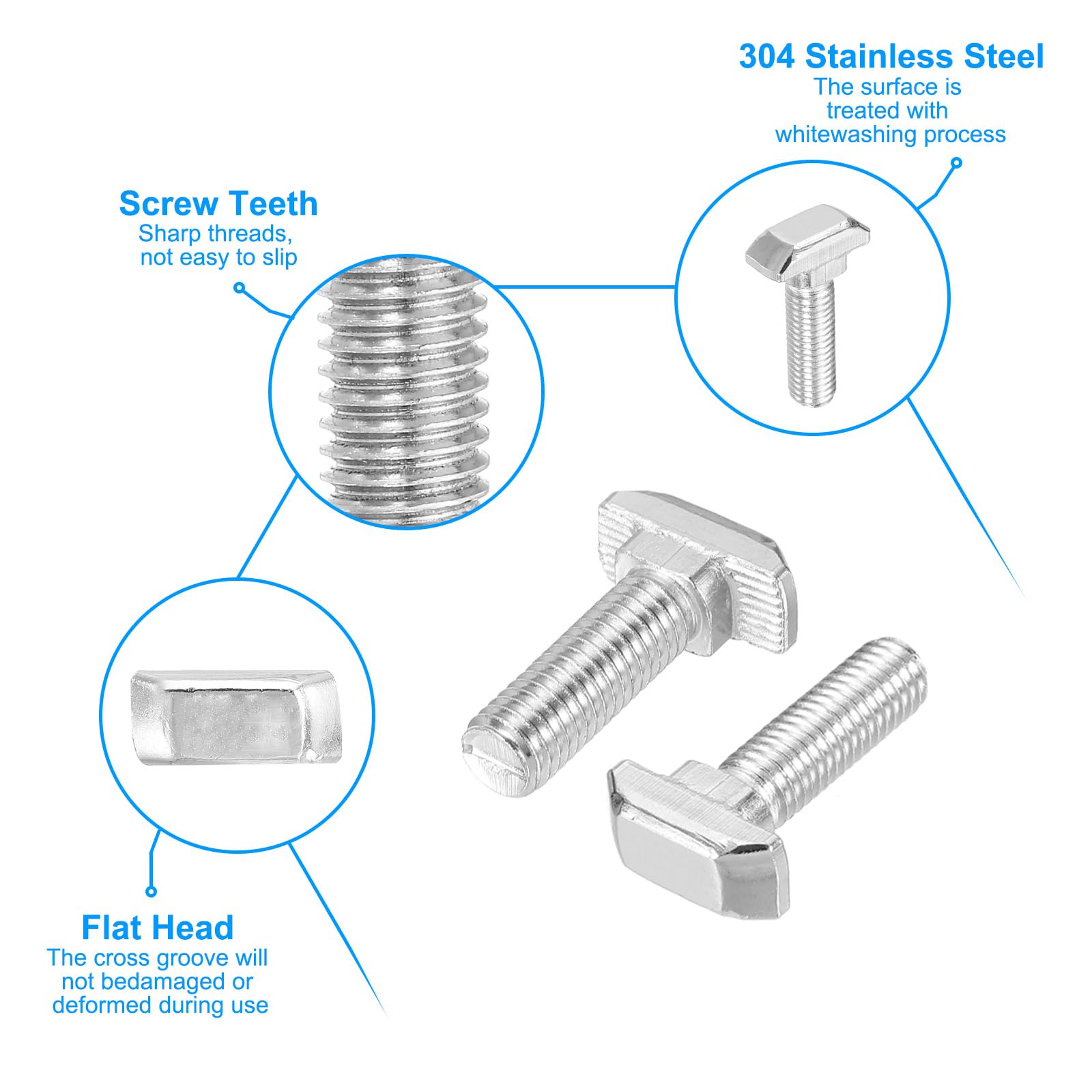 304 Stainless Steel
The surface is treated with whitewashing process

Screw Teeth
Sharp threads, not easy to slip

Flat Head
The cross groove will not bedamaged or deformed during use