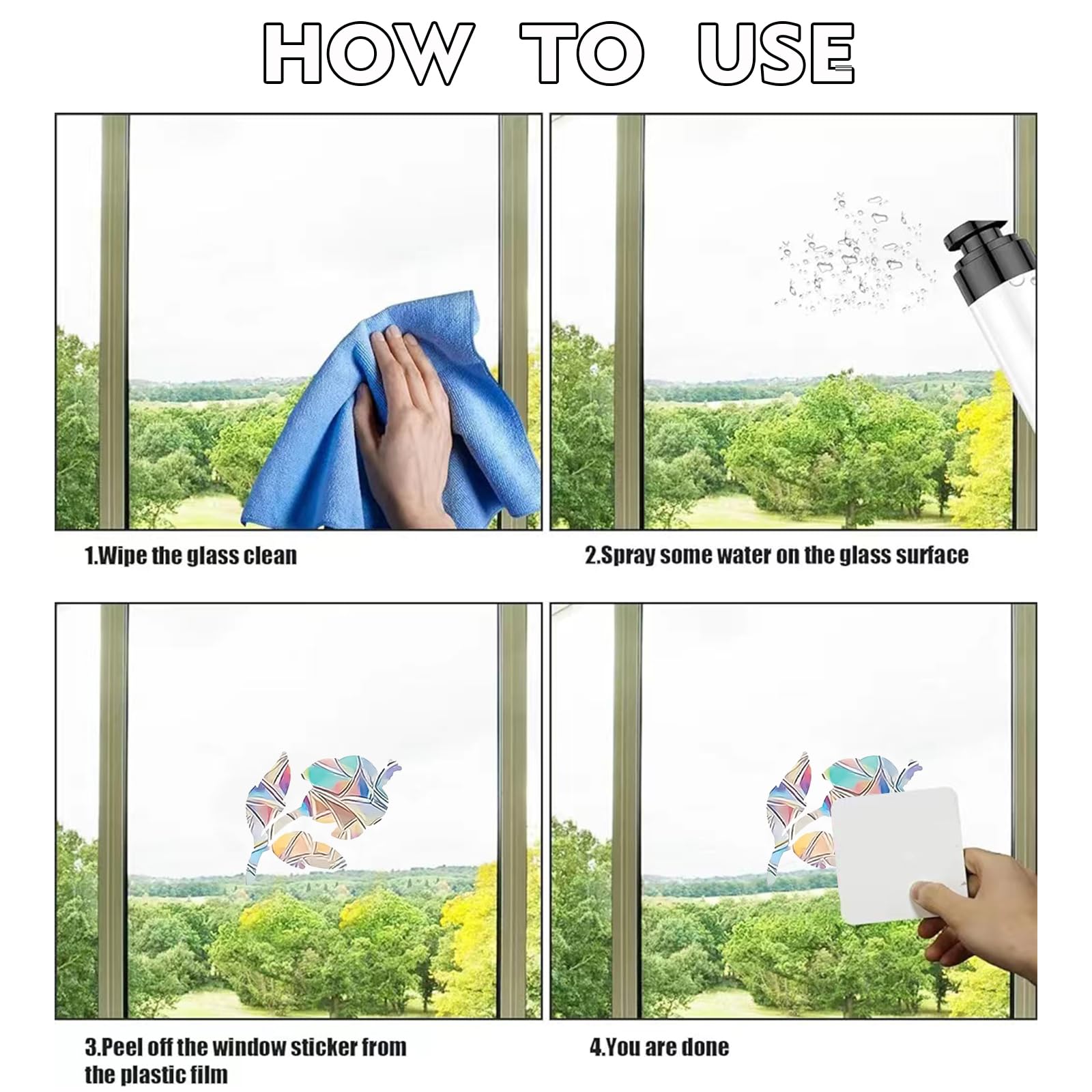 HOW TO USE

1.Wipe the glass clean

2.Spray some water on the glass surface

3.Peel off the window sticker from the plastic film

4.You are done