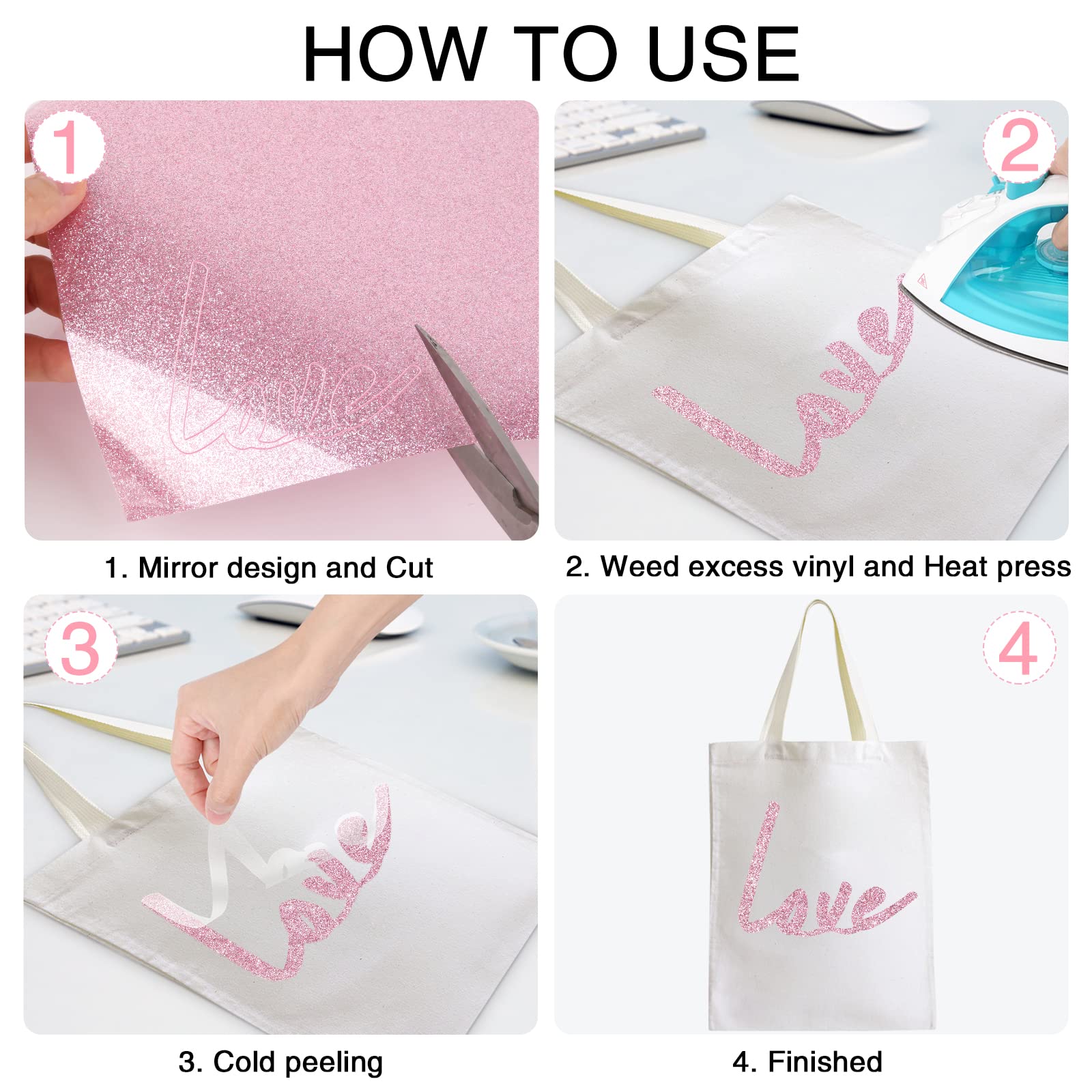 HOW TO USE

1

Love

1. Mirror design and Cut

2

Love

2. Weed excess vinyl and Heat press

3

Love

3. Cold peeling

4

Love

4. Finished