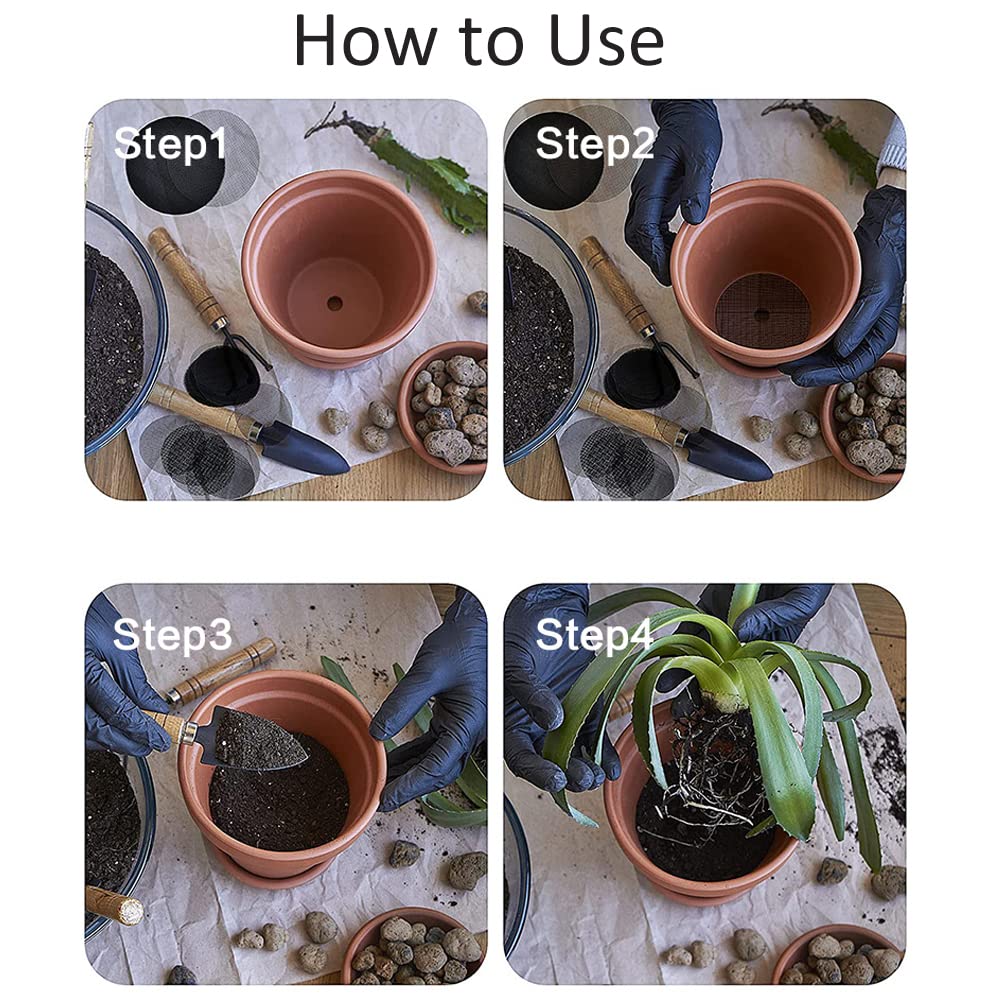 How to Use

Step1

Step2

Step3

Step4