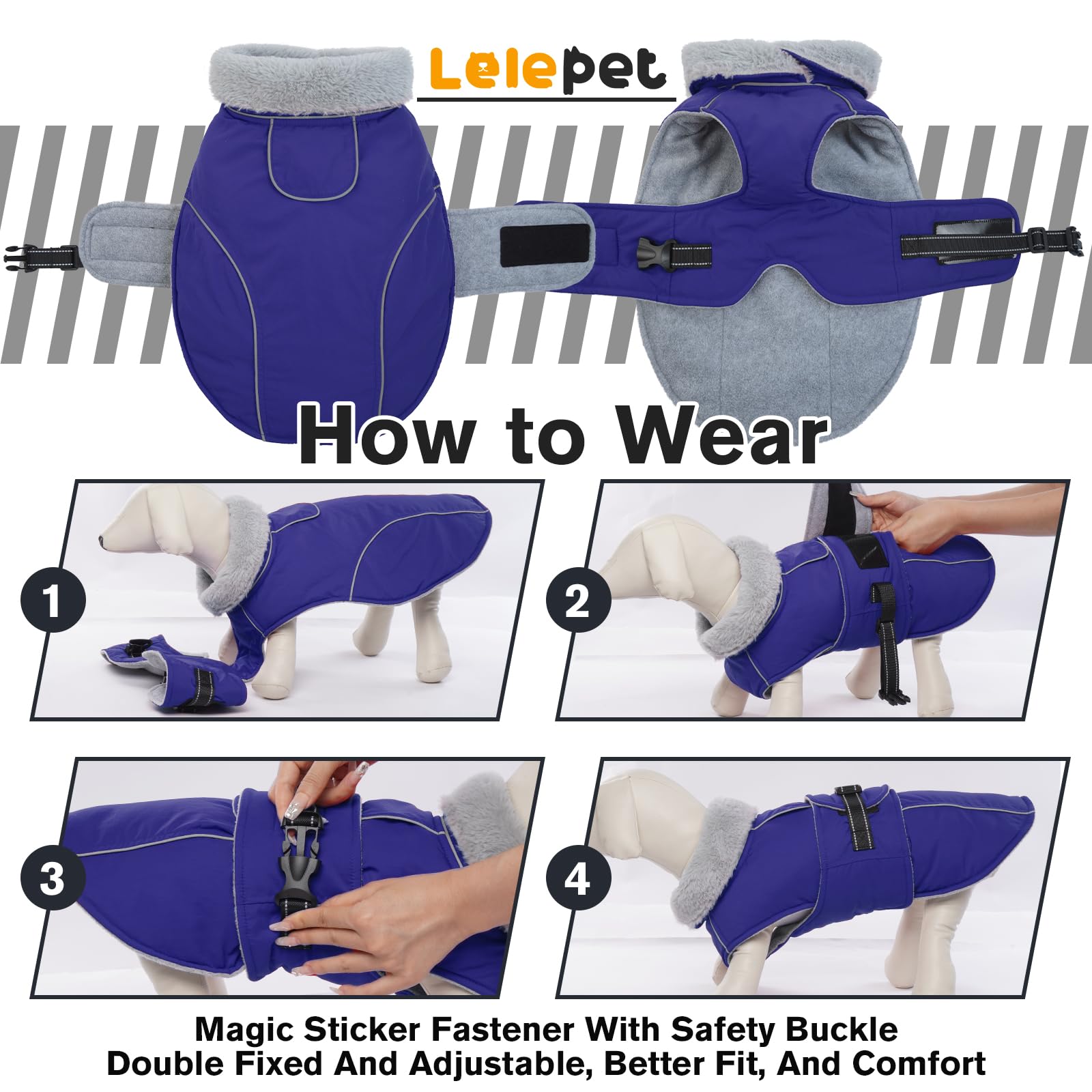 Lelepet

How to Wear

1

2

3

4

Magic Sticker Fastener With Safety Buckle
Double Fixed And Adjustable, Better Fit, And Comfort